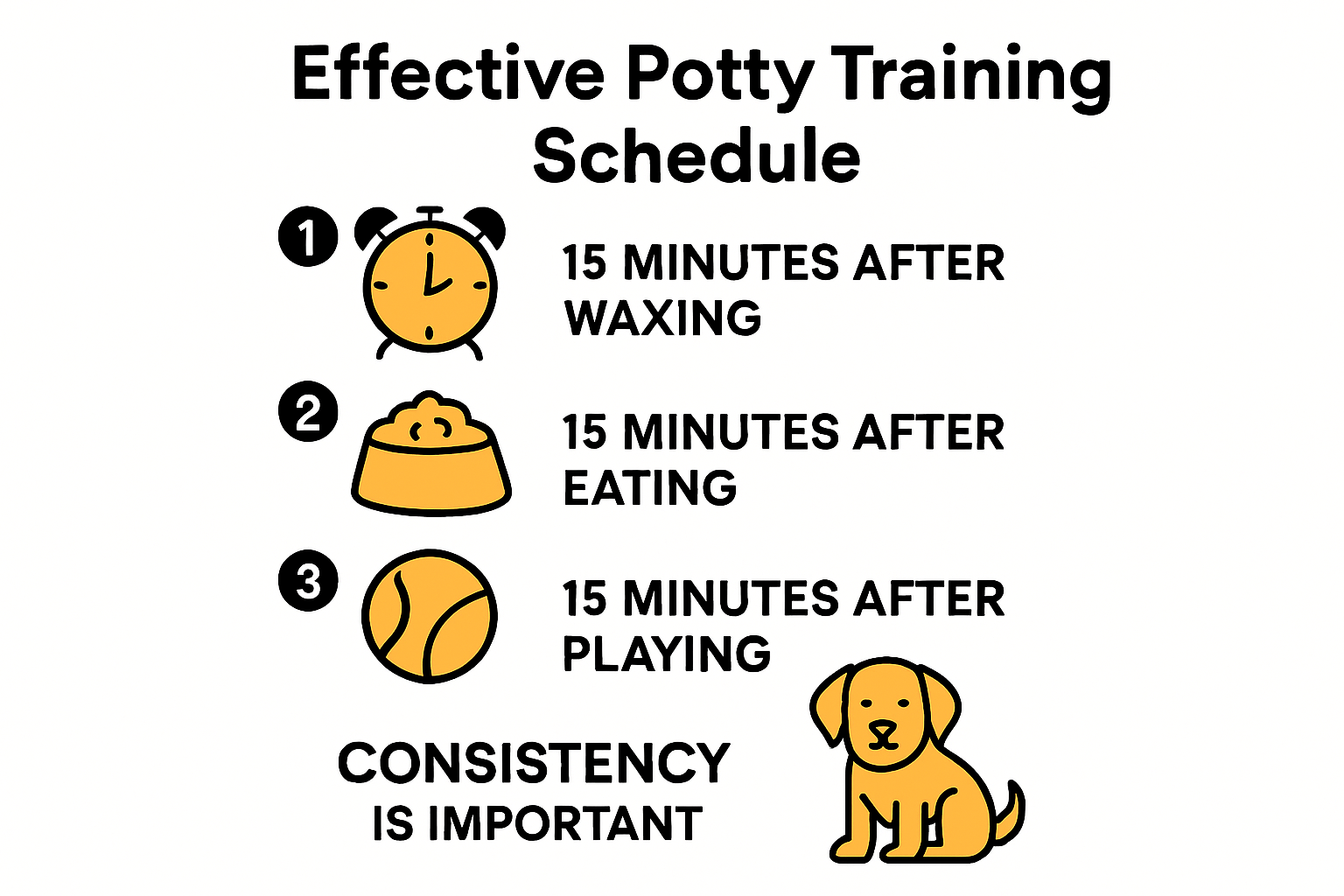 Effective Potty Training Schedule

1 15 MINUTES AFTER WAXING

2 15 MINUTES AFTER EATING

3 15 MINUTES AFTER PLAYING

CONSISTENCY IS IMPORTANT