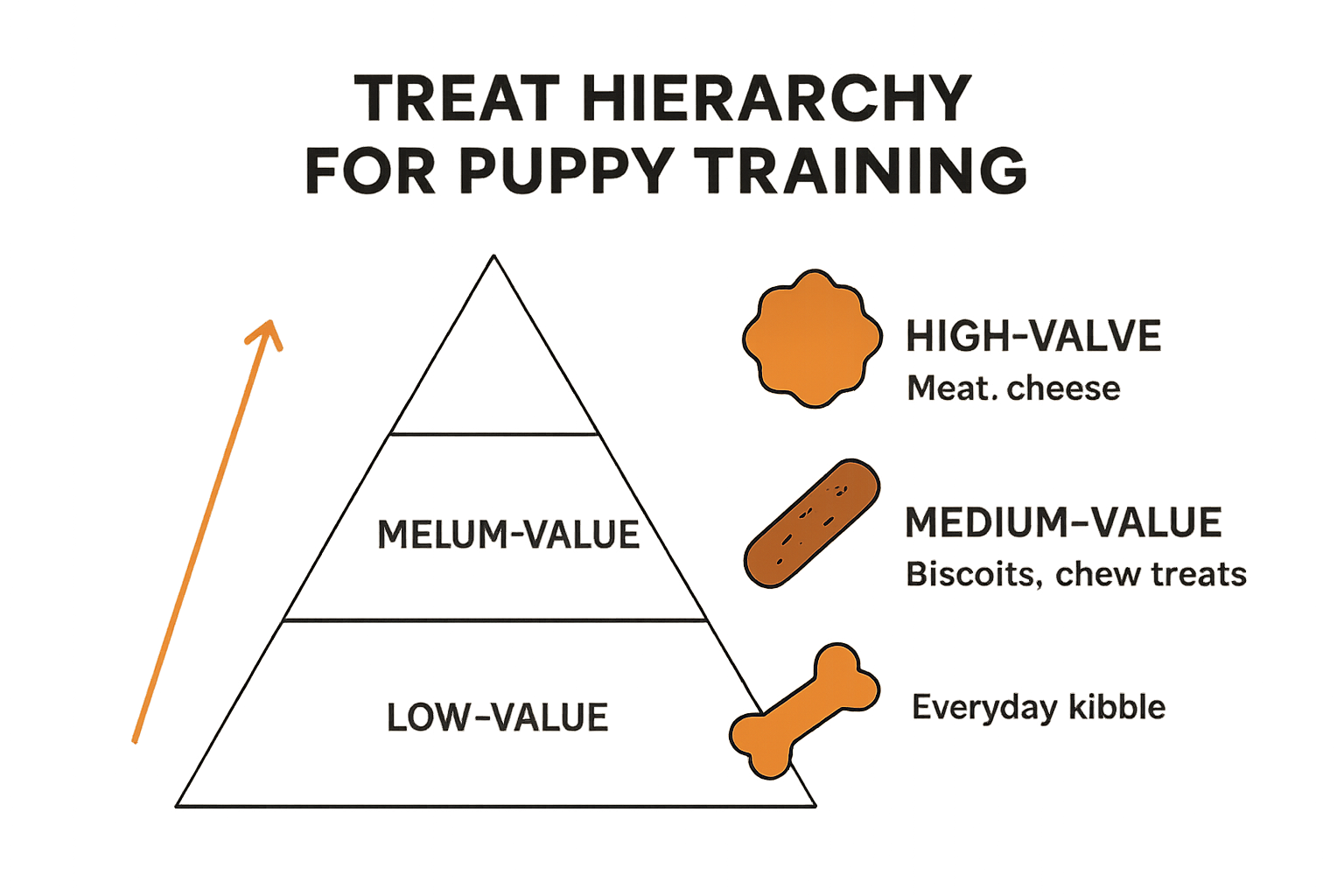 TREAT HIERARCHY FOR PUPPY TRAINING

MELUM-VALUE

LOW-VALUE

HIGH-VALVE
Meat. cheese

MEDIUM-VALUE
Biscoits, chew treats

Everyday kibble