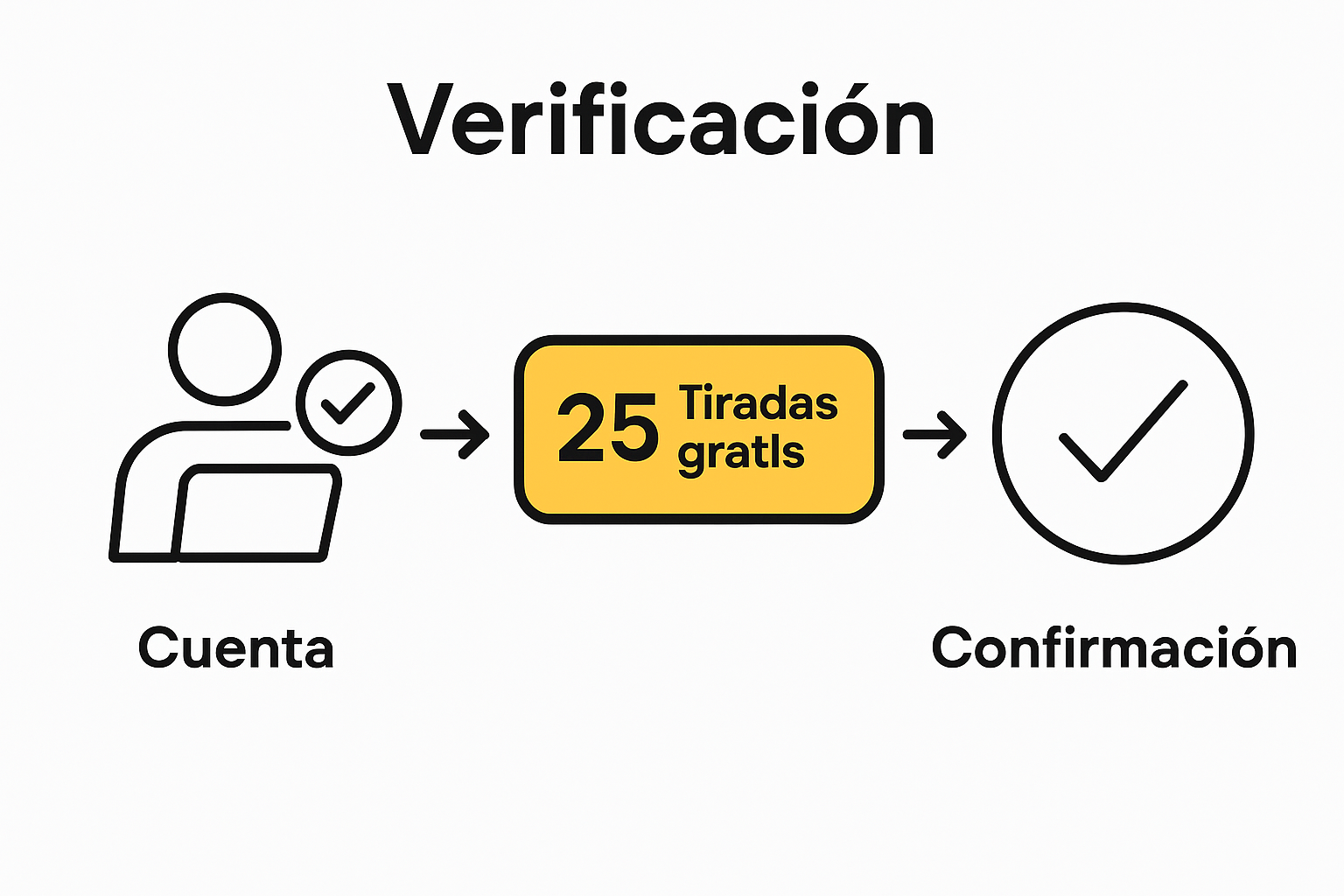 Verificación

25 Tiradas gratls

Cuenta

Confirmación