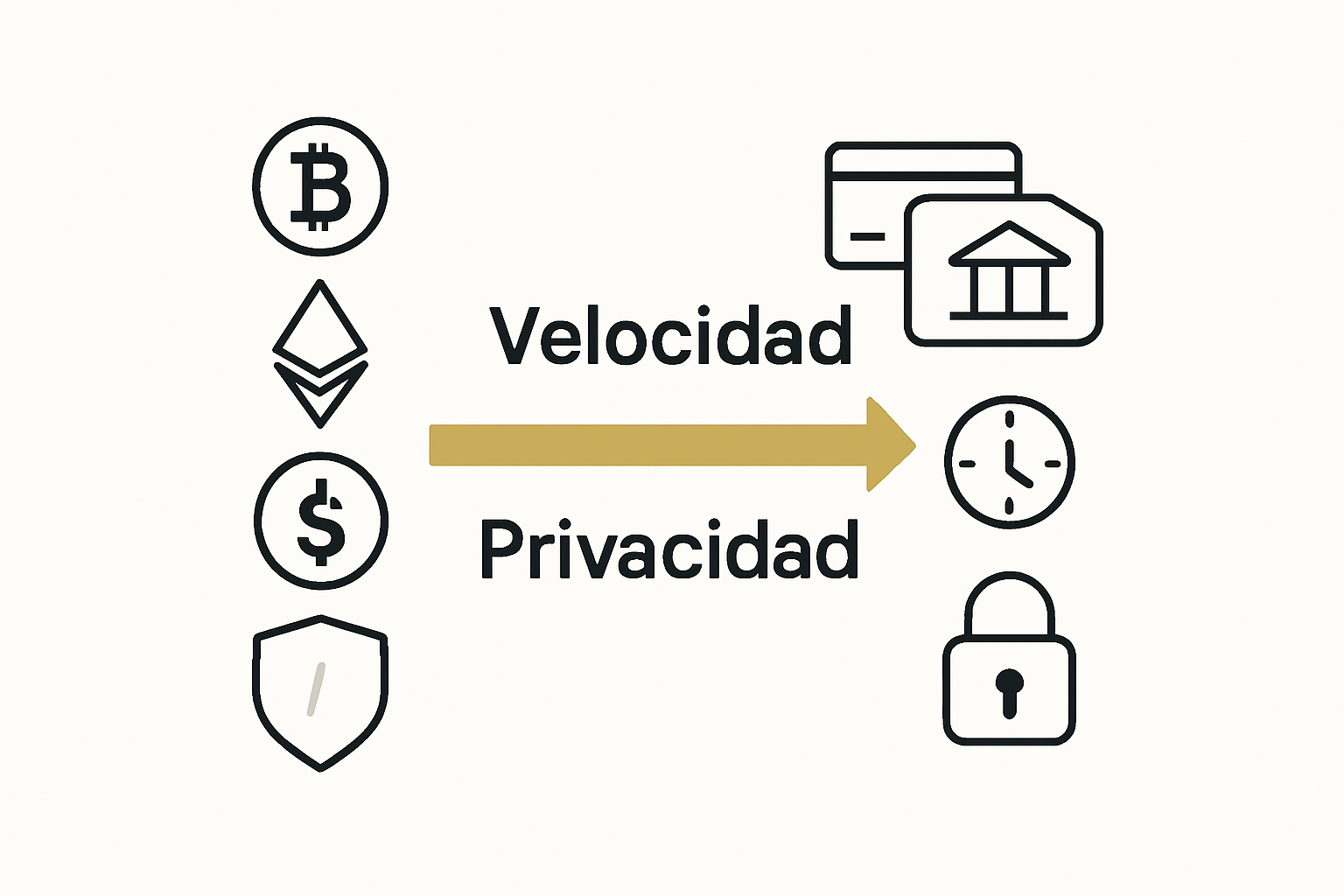 Velocidad

Privacidad