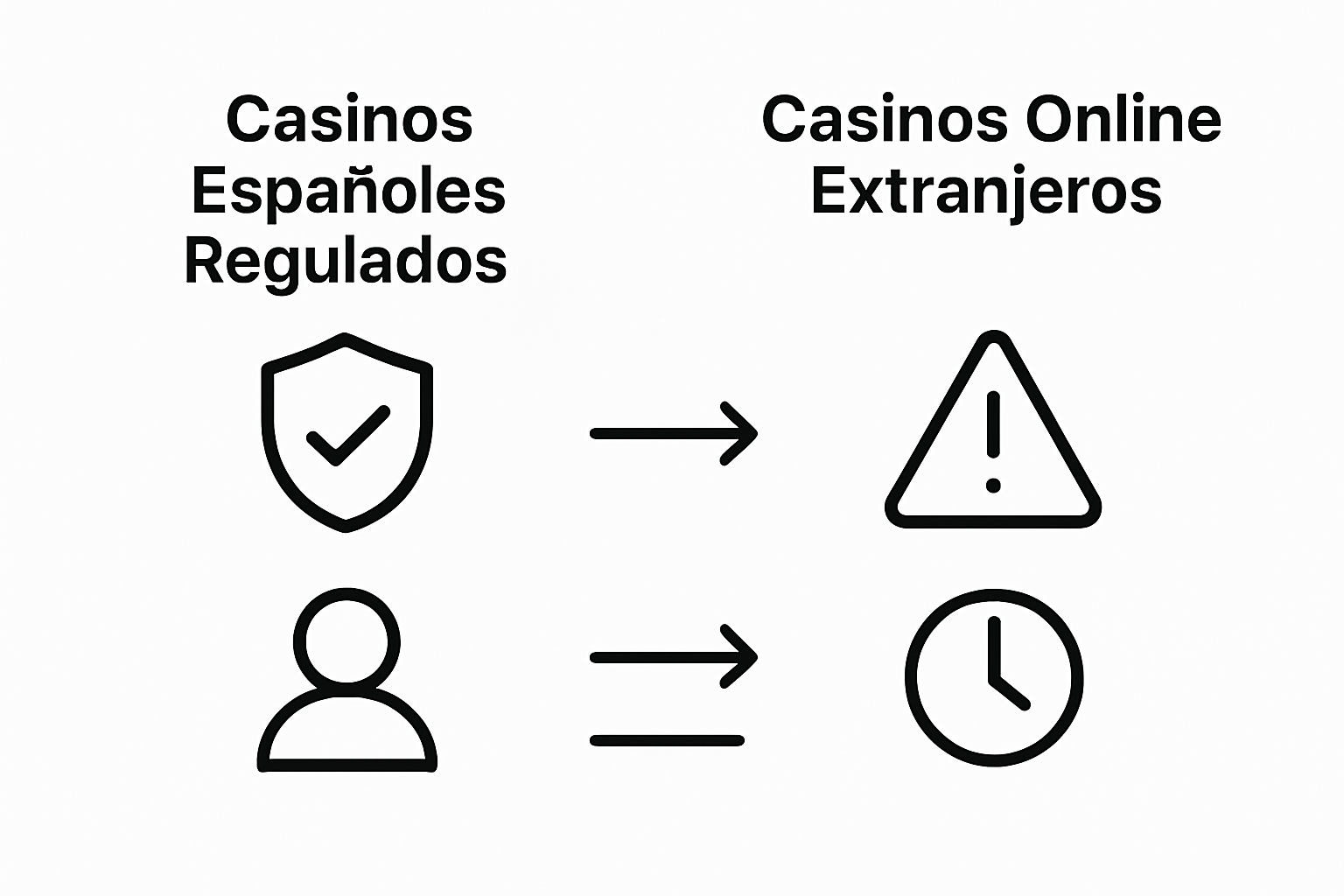 Casinos Españoles Regulados

Casinos Online Extranjeros