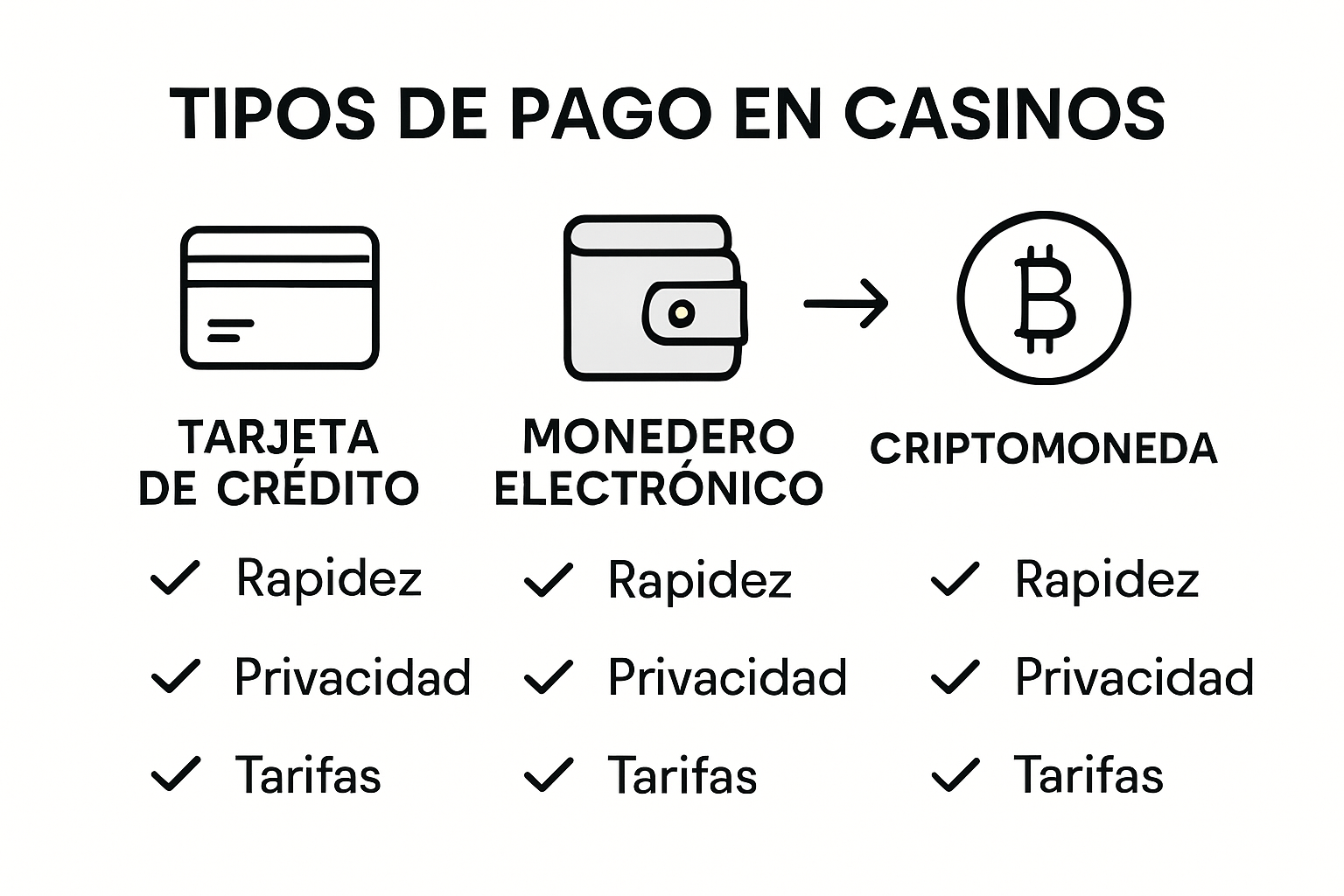 TIPOS DE PAGO EN CASINOS

TARJETA DE CRÉDITO

✓ Rapidez
✓ Privacidad
✓ Tarifas

MONEDERO ELECTRÓNICO

✓ Rapidez
✓ Privacidad
✓ Tarifas

CRIPTOMONEDA

✓ Rapidez
✓ Privacidad
✓ Tarifas