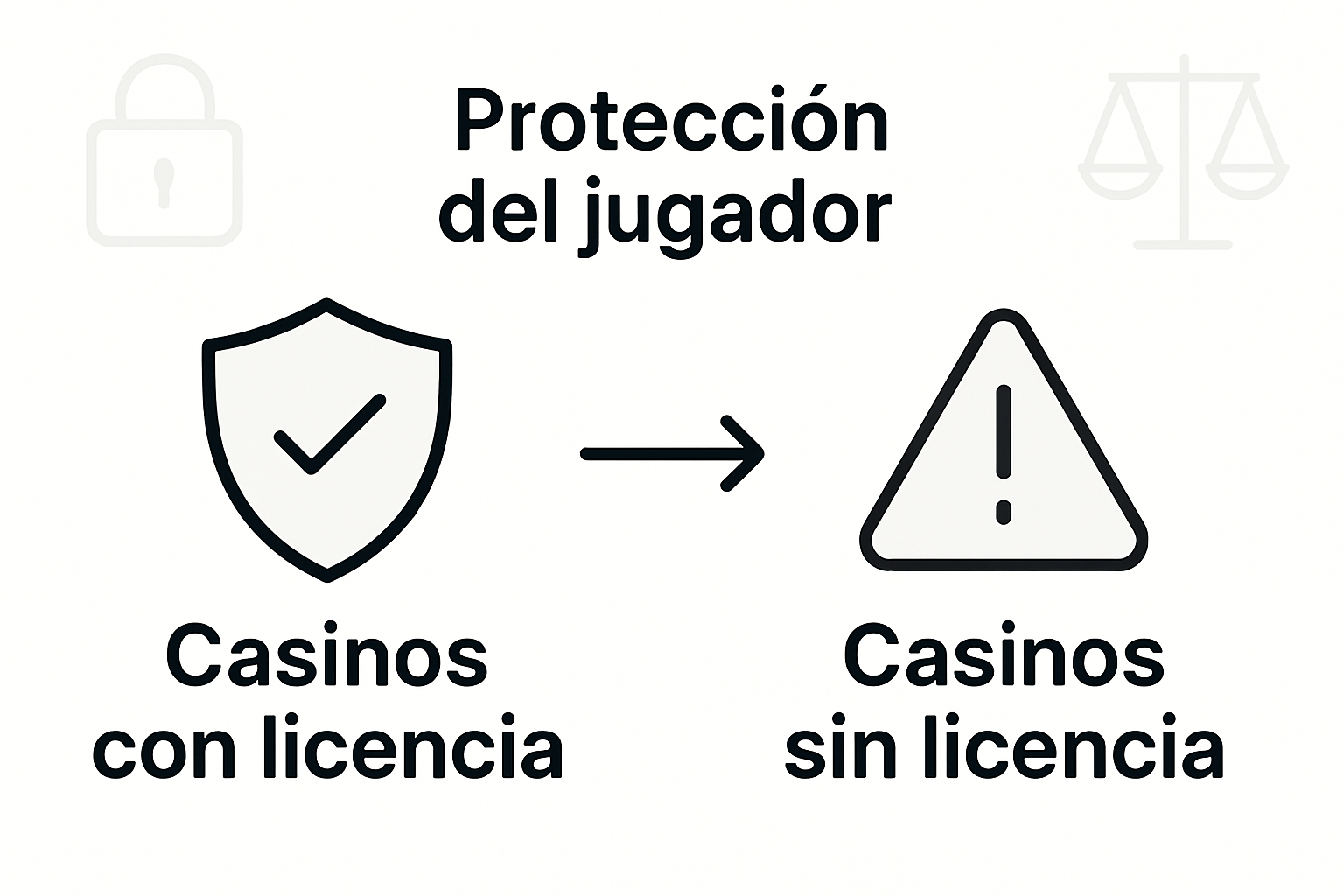 Protección del jugador

Casinos con licencia

Casinos sin licencia