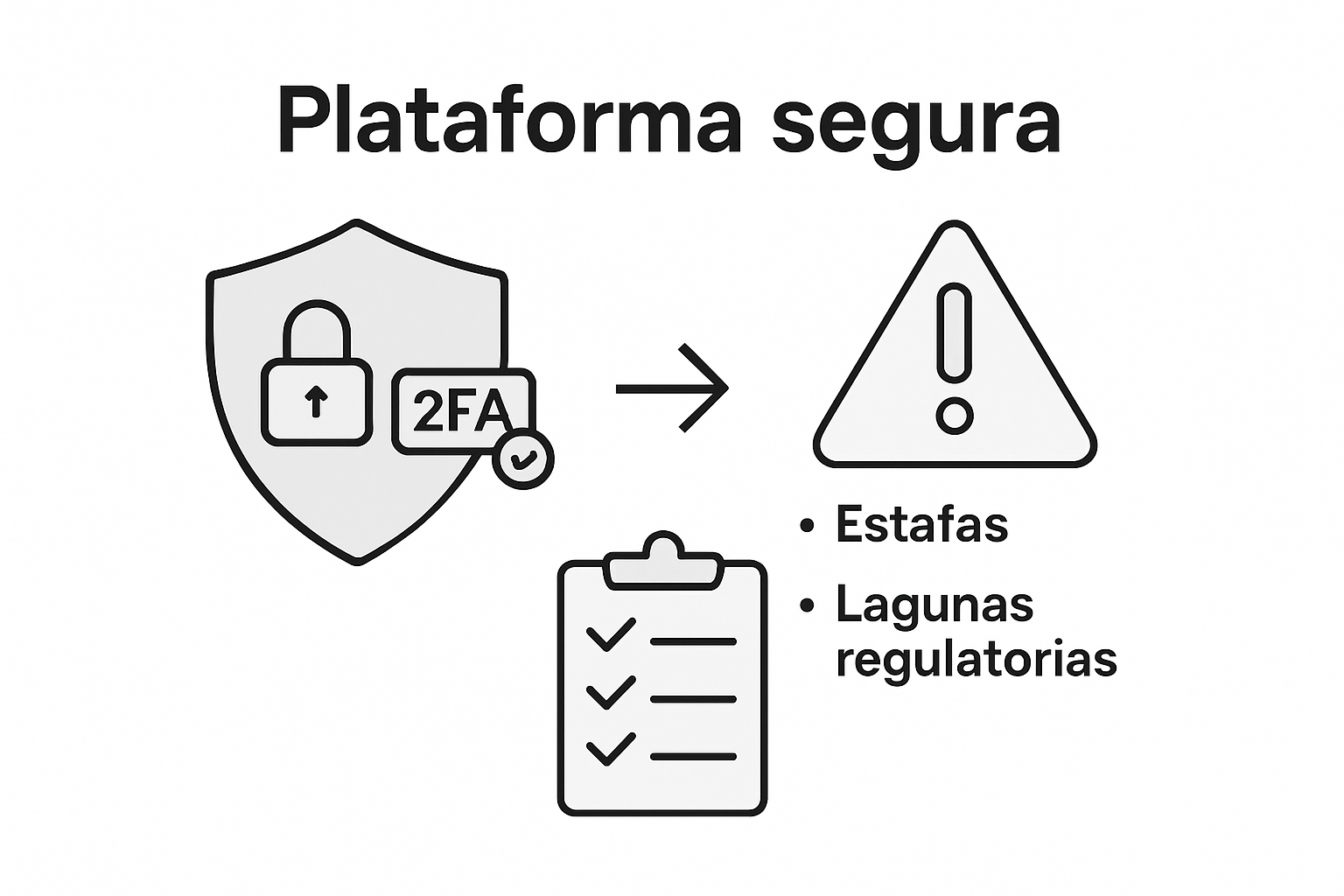 Plataforma segura

2FA

• Estafas
• Lagunas regulatorias