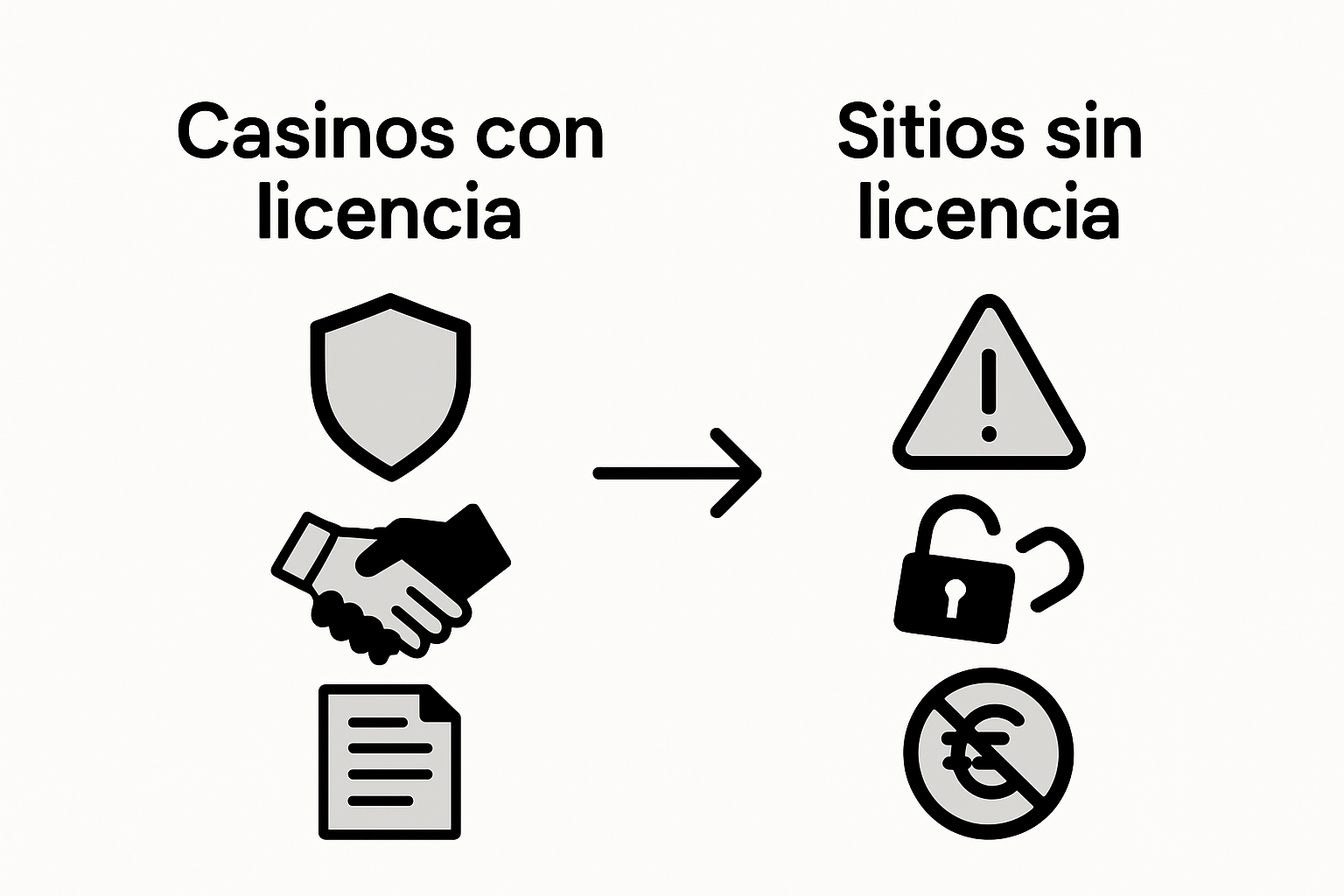 Casinos con licencia

Sitios sin licencia