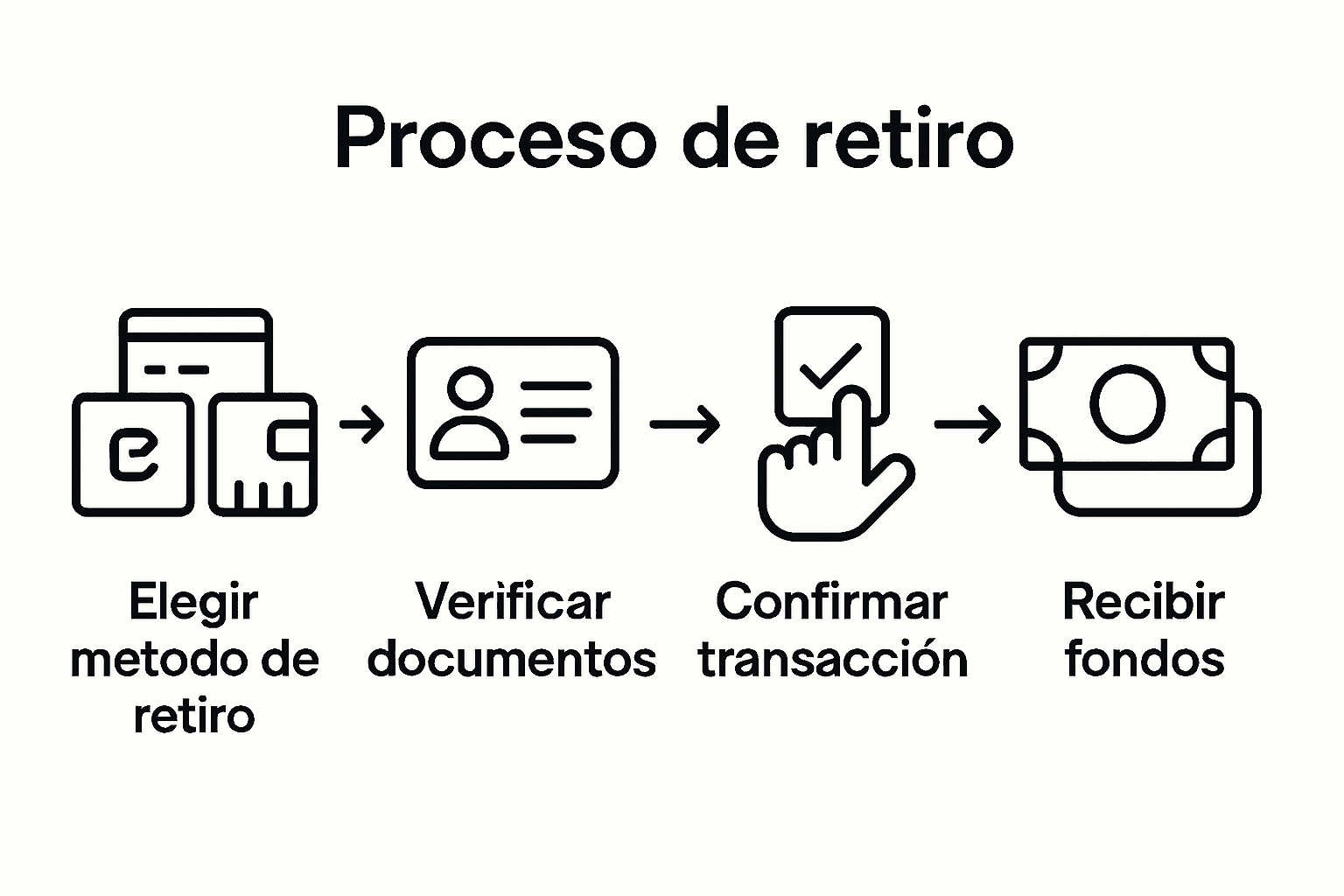 Proceso de retiro

Elegir metodo de retiro

Verificar documentos

Confirmar transacción

Recibir fondos