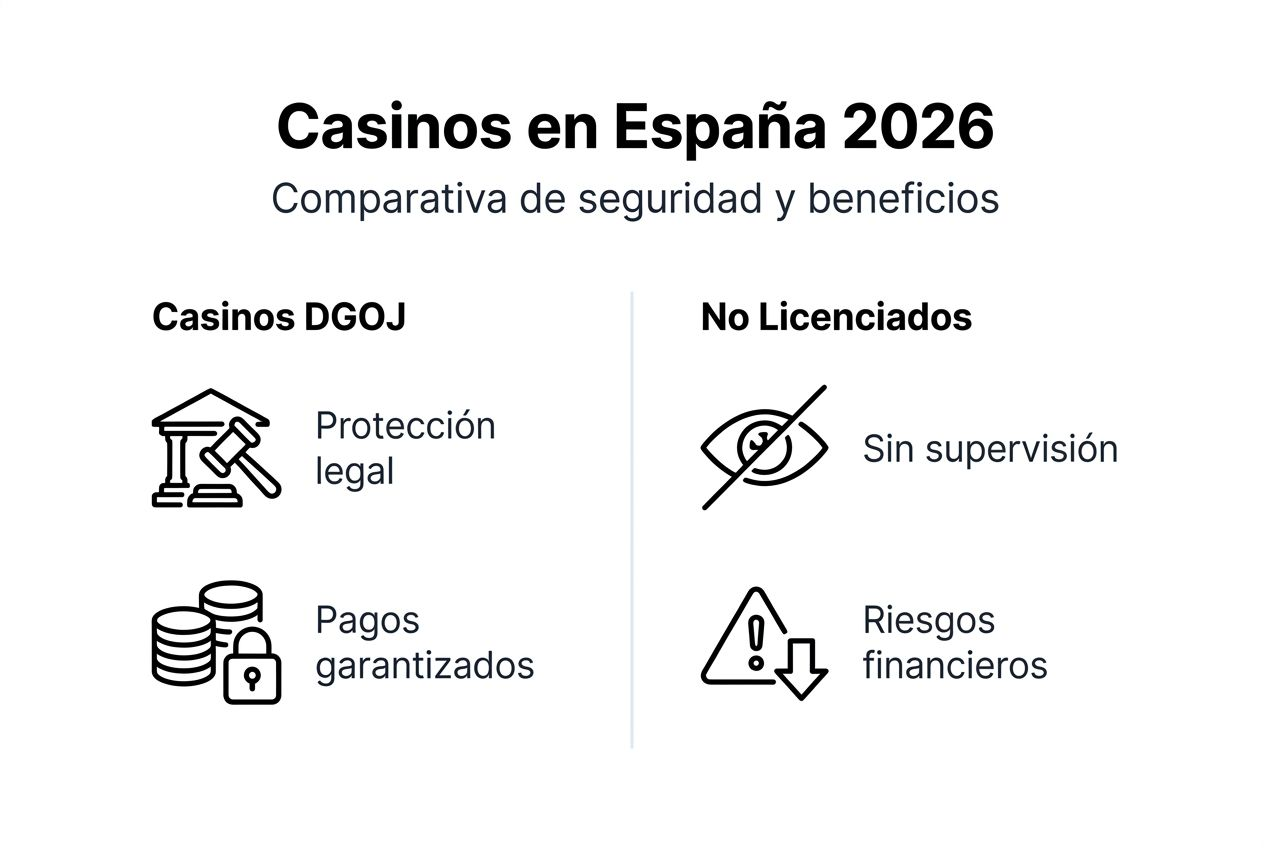 Casinos en España 2026

Comparativa de seguridad y beneficios

Casinos DGOJ

Protección legal

Pagos garantizados

No Licenciados

Sin supervisión

Riesgos financieros