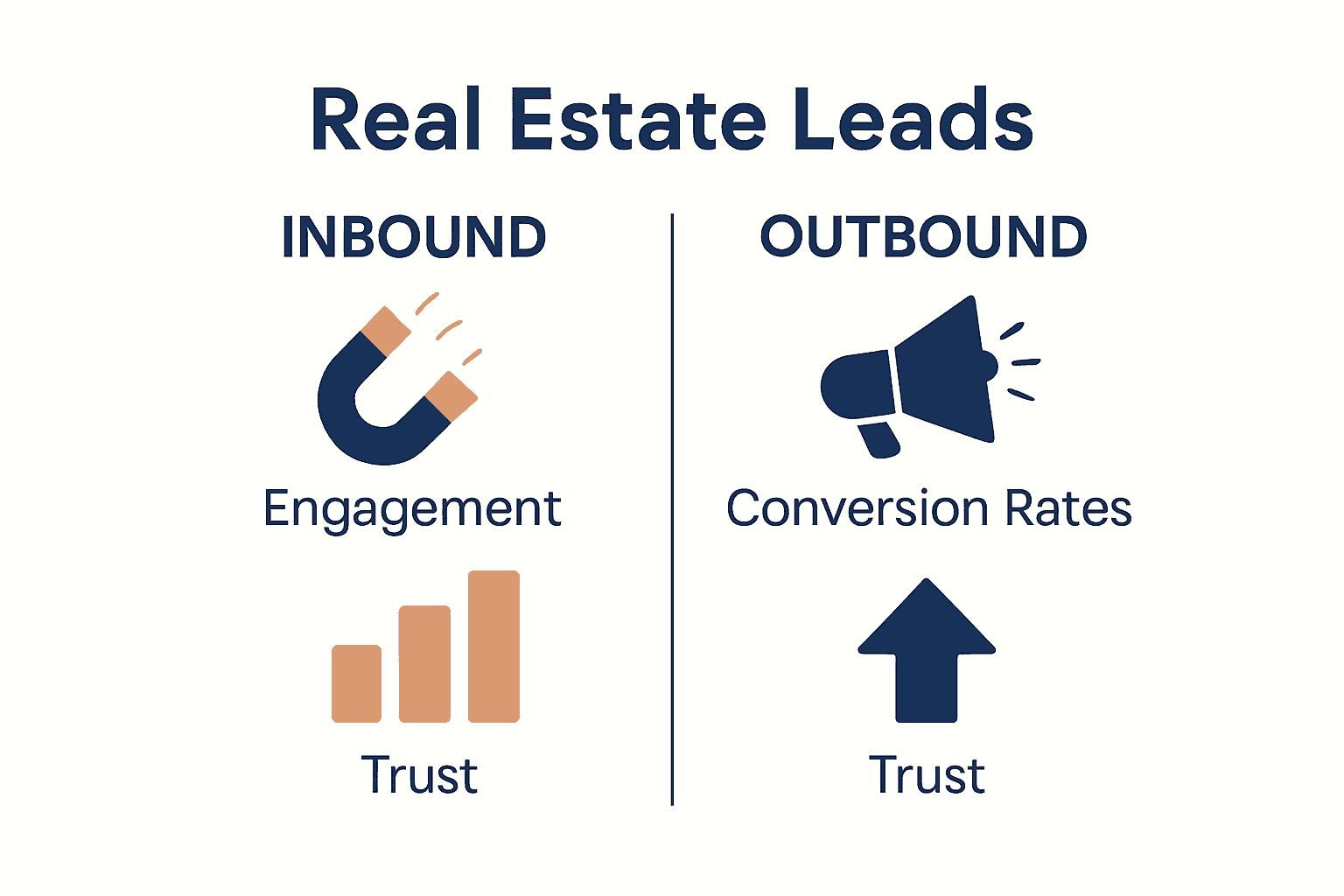 Real Estate Leads

INBOUND

Engagement

Trust

OUTBOUND

Conversion Rates

Trust