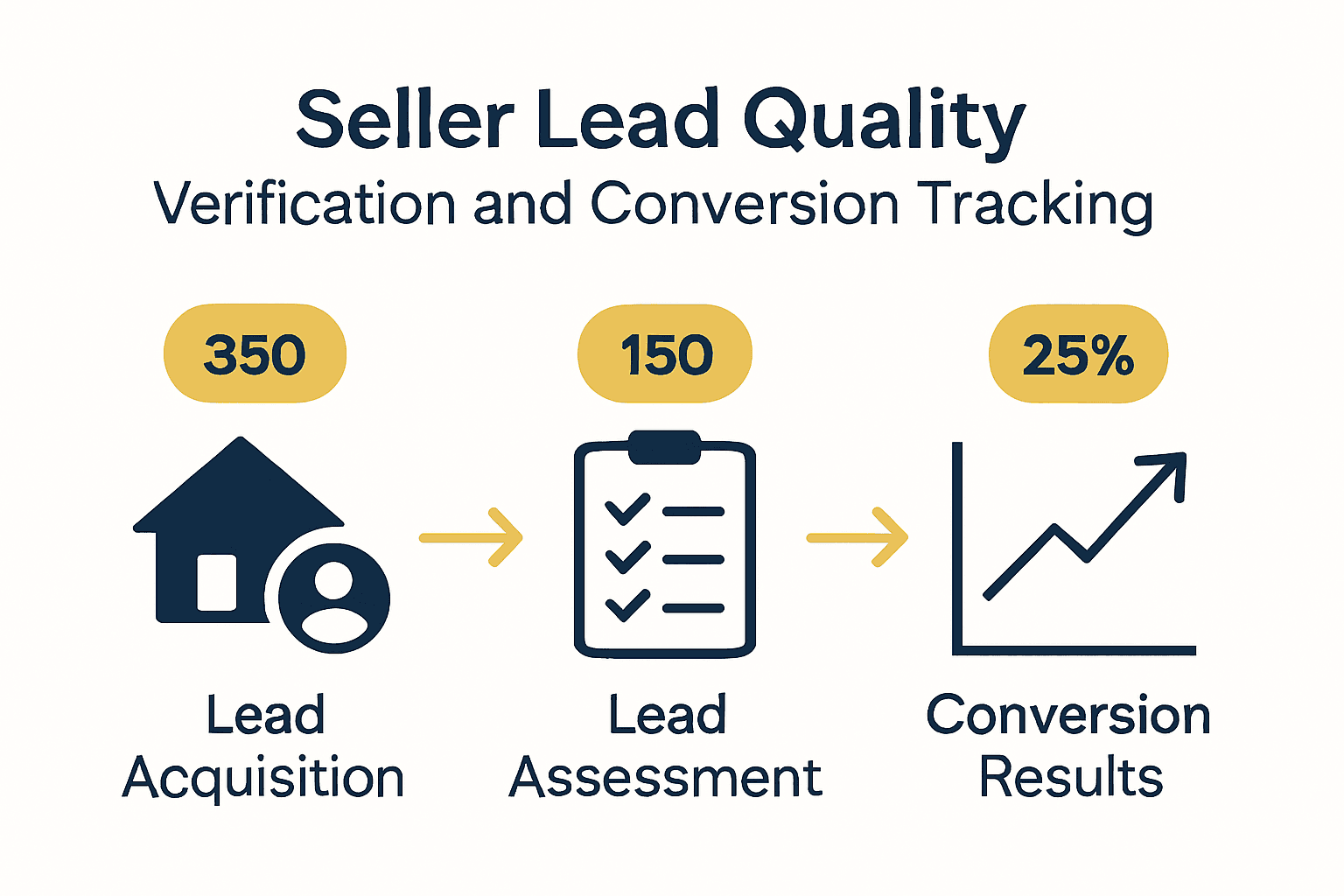 Seller Lead Quality
Verification and Conversion Tracking

350

Lead Acquisition

150

Lead Assessment

25%

Conversion Results