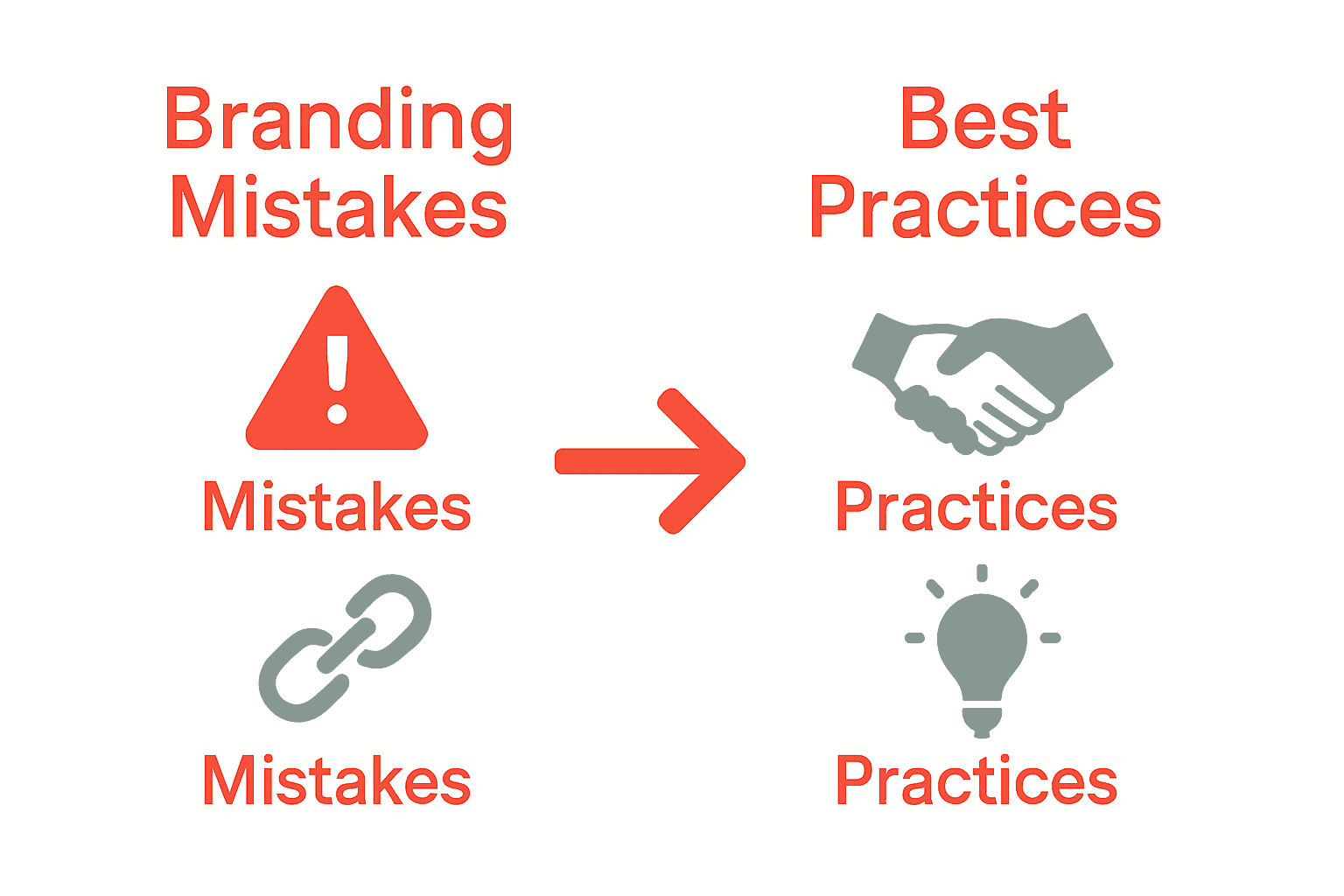 Branding Mistakes

Mistakes

Mistakes

Best Practices

Practices

Practices