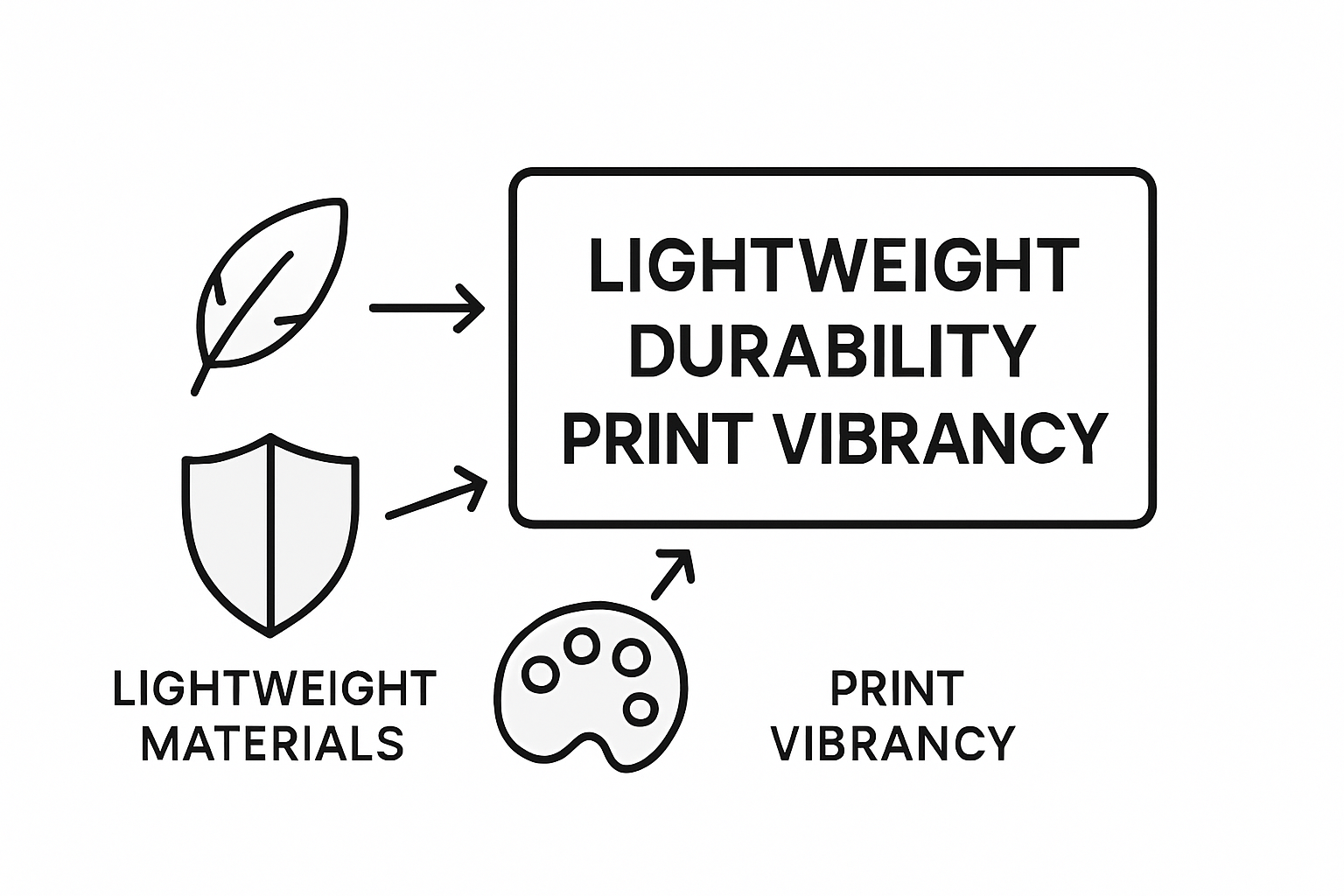 LIGHTWEIGHT
DURABILITY
PRINT VIBRANCY

LIGHTWEIGHT MATERIALS

PRINT VIBRANCY