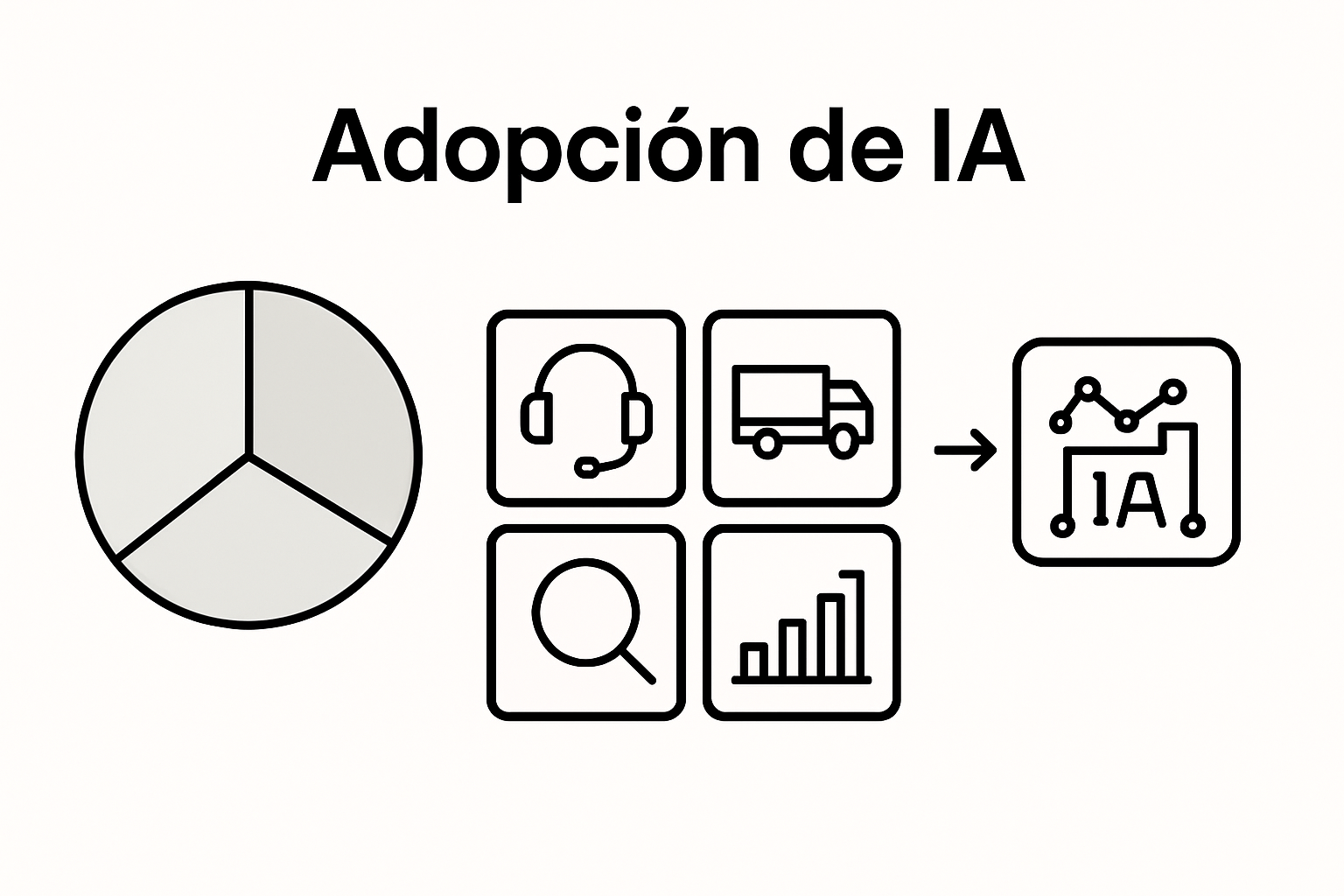 Adopción de IA

IA