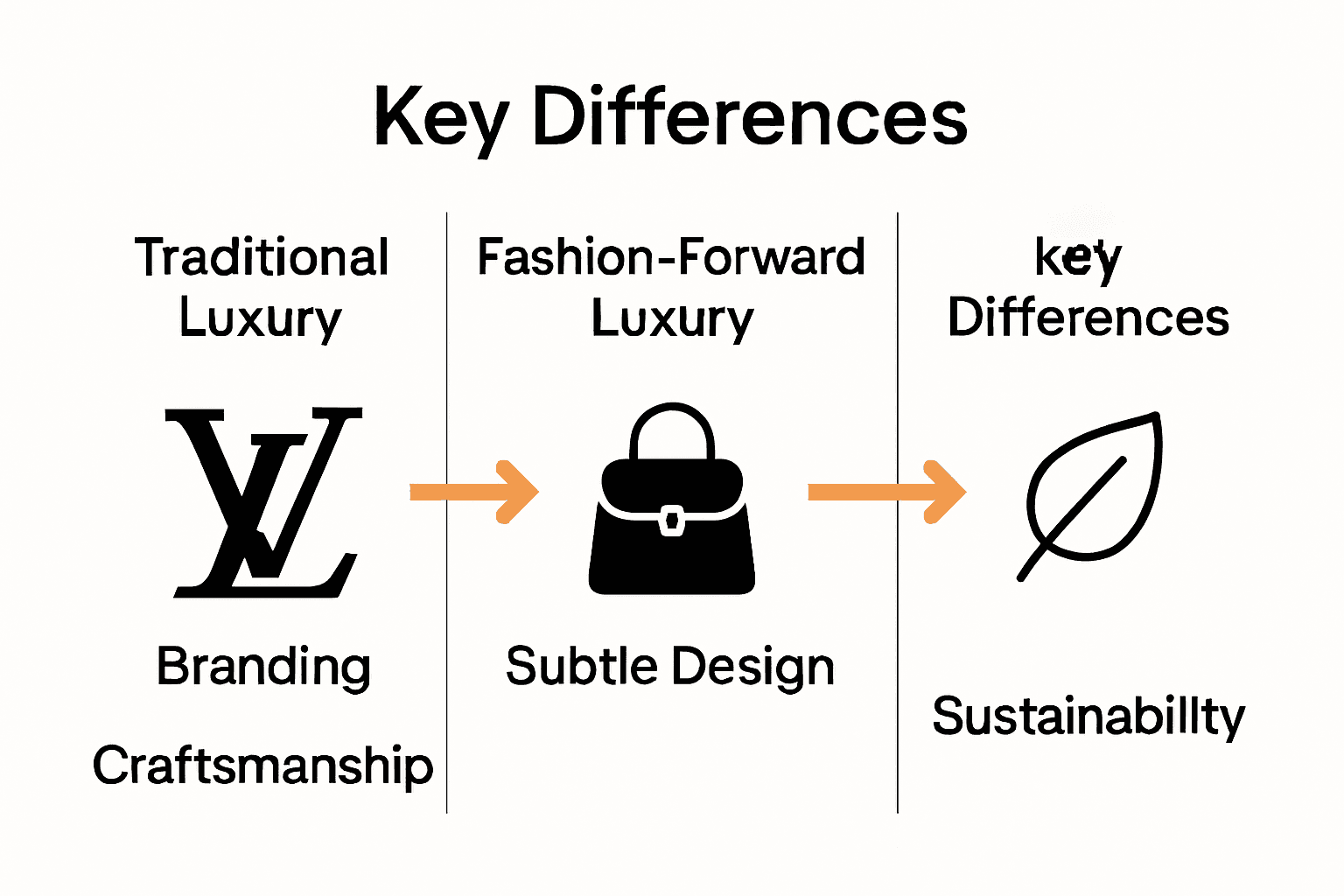 Key Differences

Traditional Luxury

LV

Branding

Craftsmanship

Fashion-Forward Luxury

Subtle Design

key Differences

Sustainabillty