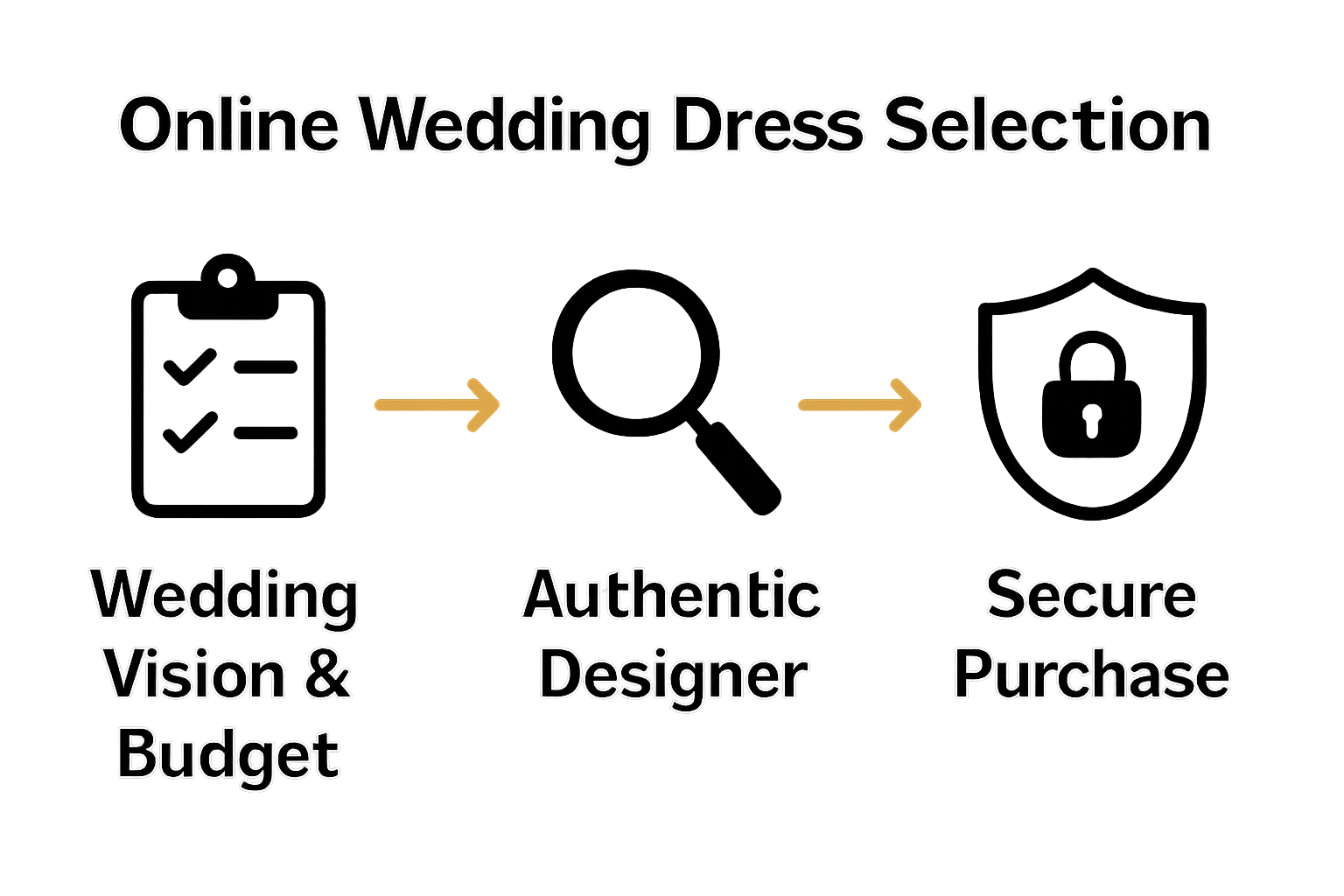 Online Wedding Dress Selection

Wedding Vision & Budget

Authentic Designer

Secure Purchase