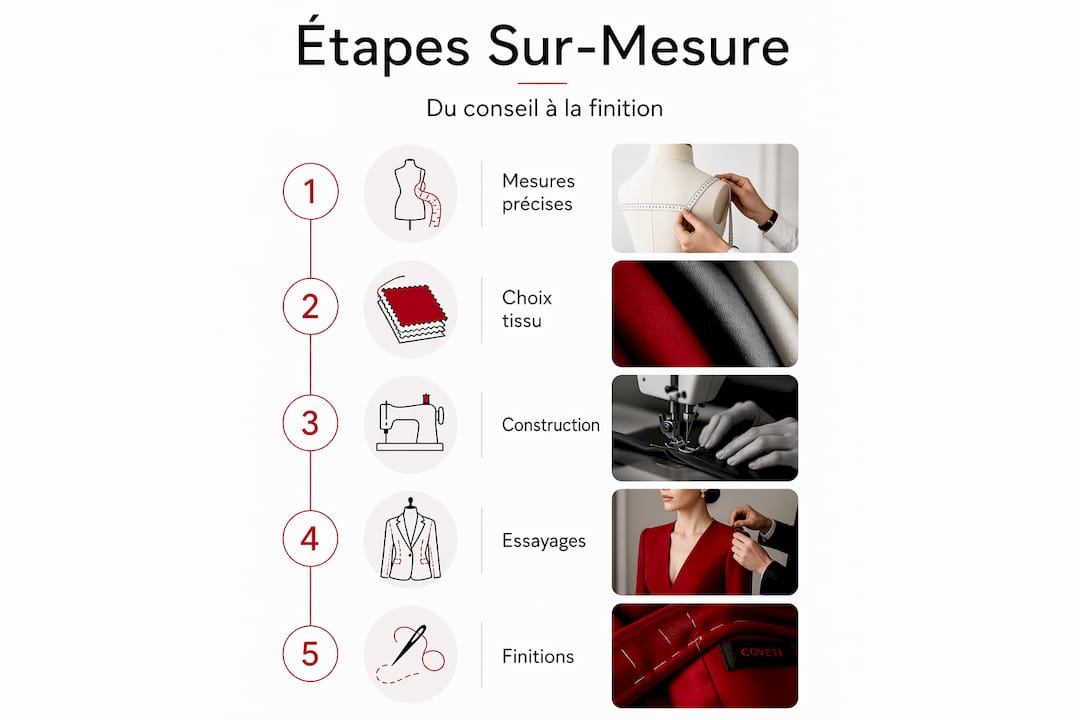 Étapes Sur-Mesure

Du conseil à la finition

1

Mesures précises

2

Choix tissu

3

Construction

4

Essayages

5

Finitions

COVETI