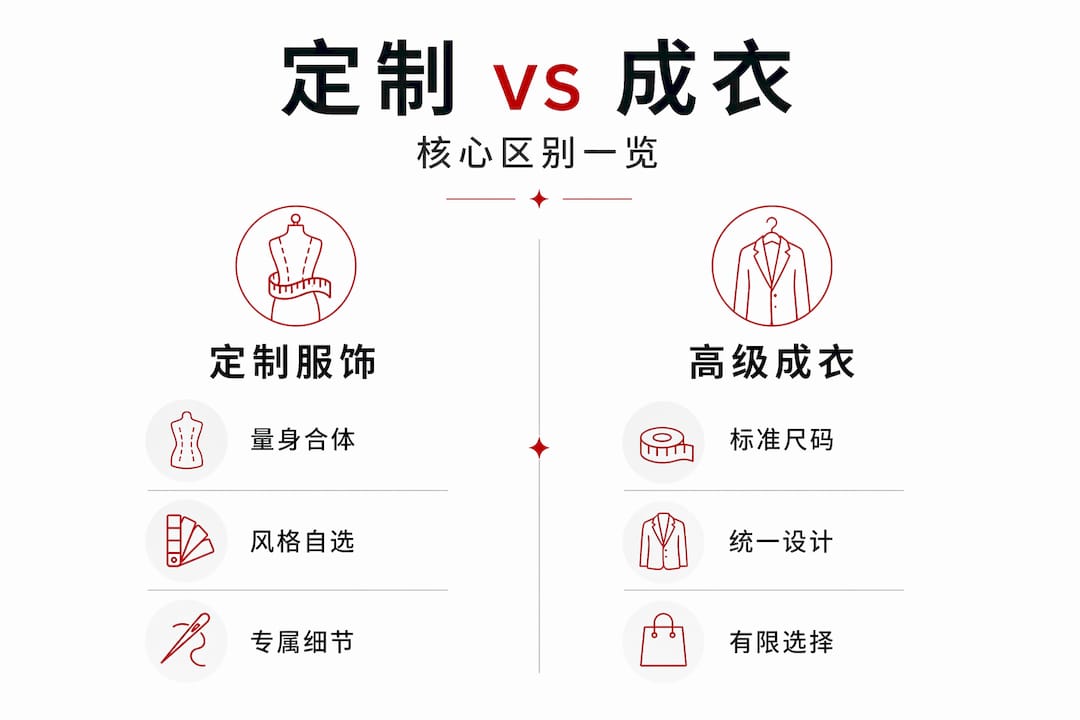 定制 vs 成衣

核心区别一览

定制服饰

量身合体

风格自选

专属细节

高级成衣

标准尺码

统一设计

有限选择