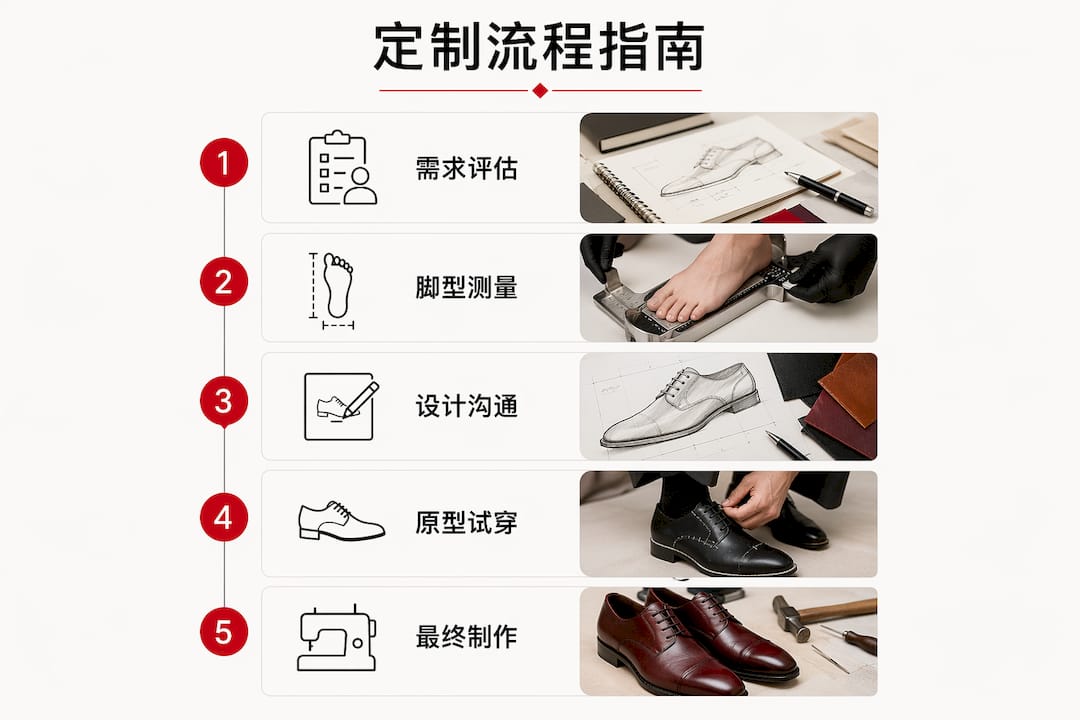 定制流程指南

1 需求评估

2 脚型测量

3 设计沟通

4 原型试穿

5 最终制作