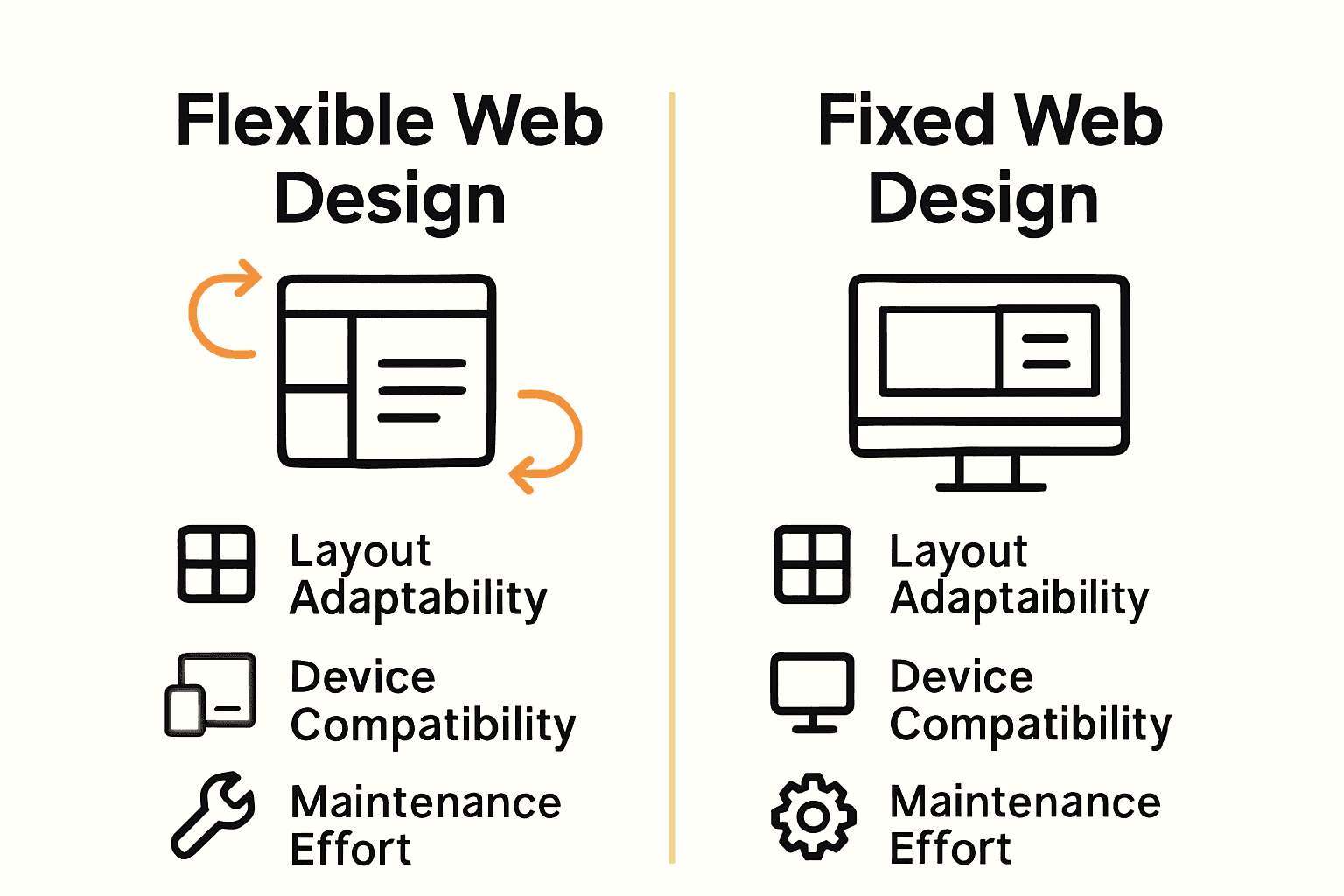 Flexible Web Design

Layout Adaptability

Device Compatibility

Maintenance Effort

Fixed Web Design

Layout Adaptaibility

Device Compatibility

Maintenance Effort