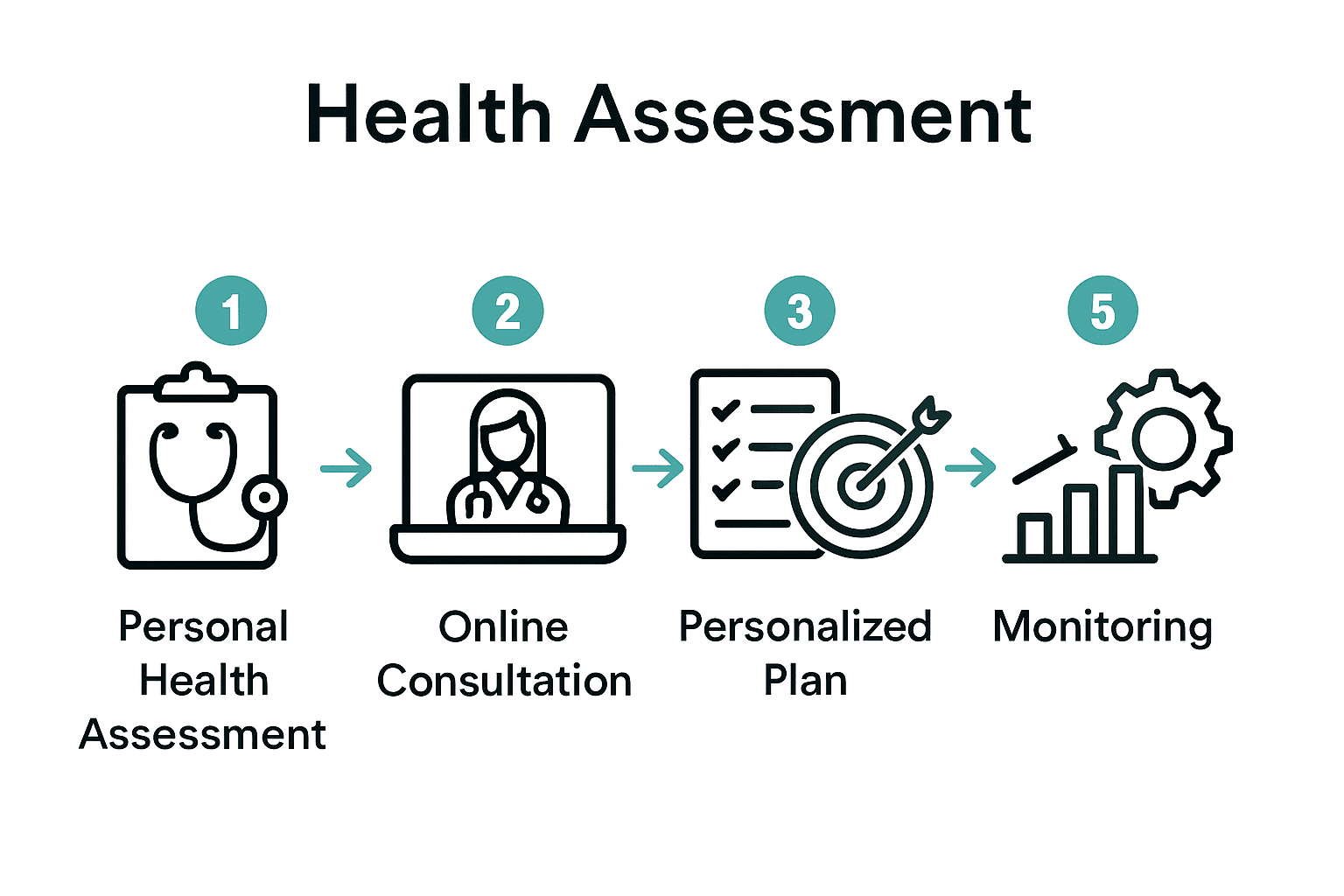 Health Assessment

1

Personal Health Assessment

2

Online Consultation

3

Personalized Plan

5

Monitoring