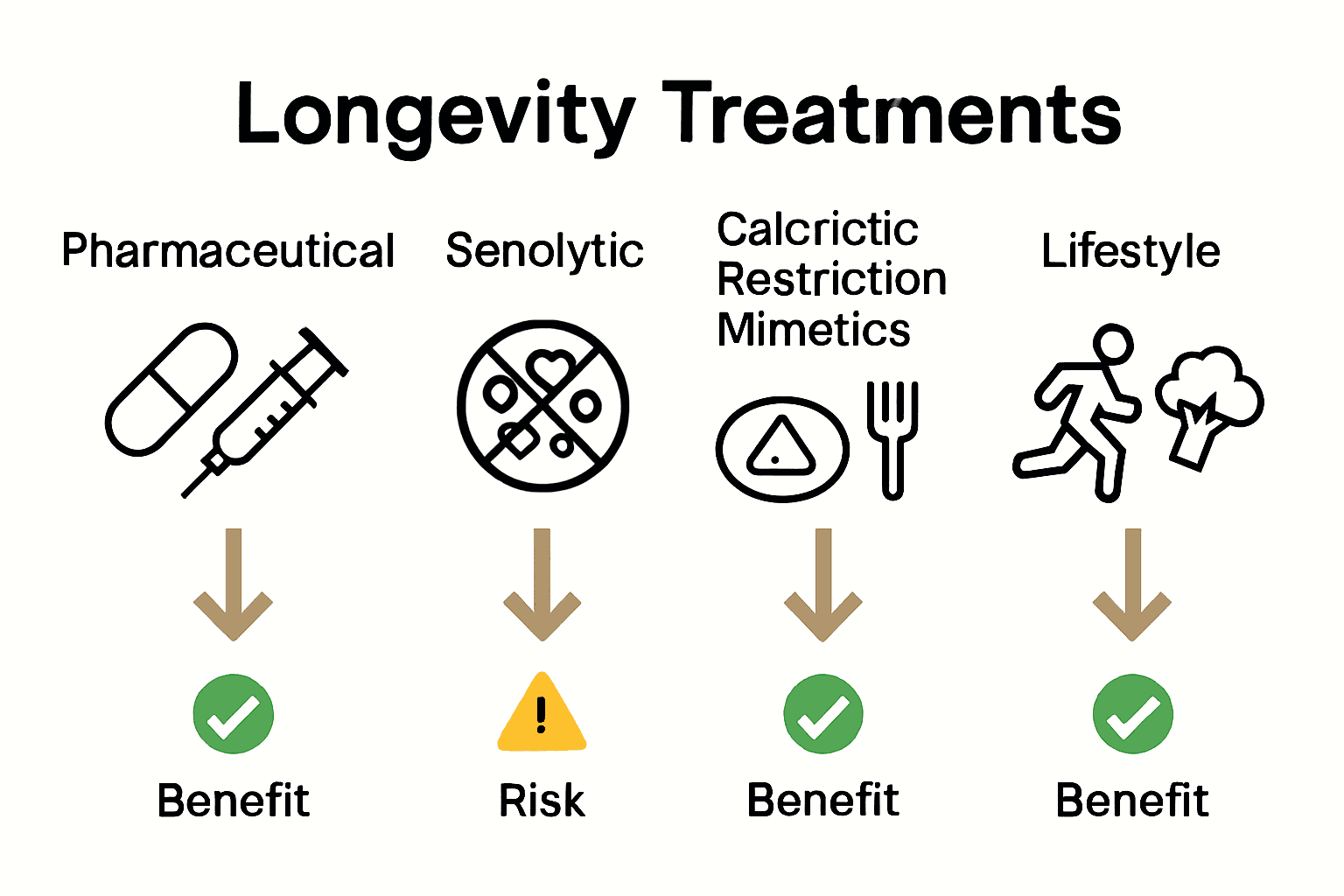 Longevity Treatments

Pharmaceutical

Senolytic

Calcrictic Restriction Mimetics

Lifestyle

Benefit

Risk

Benefit

Benefit