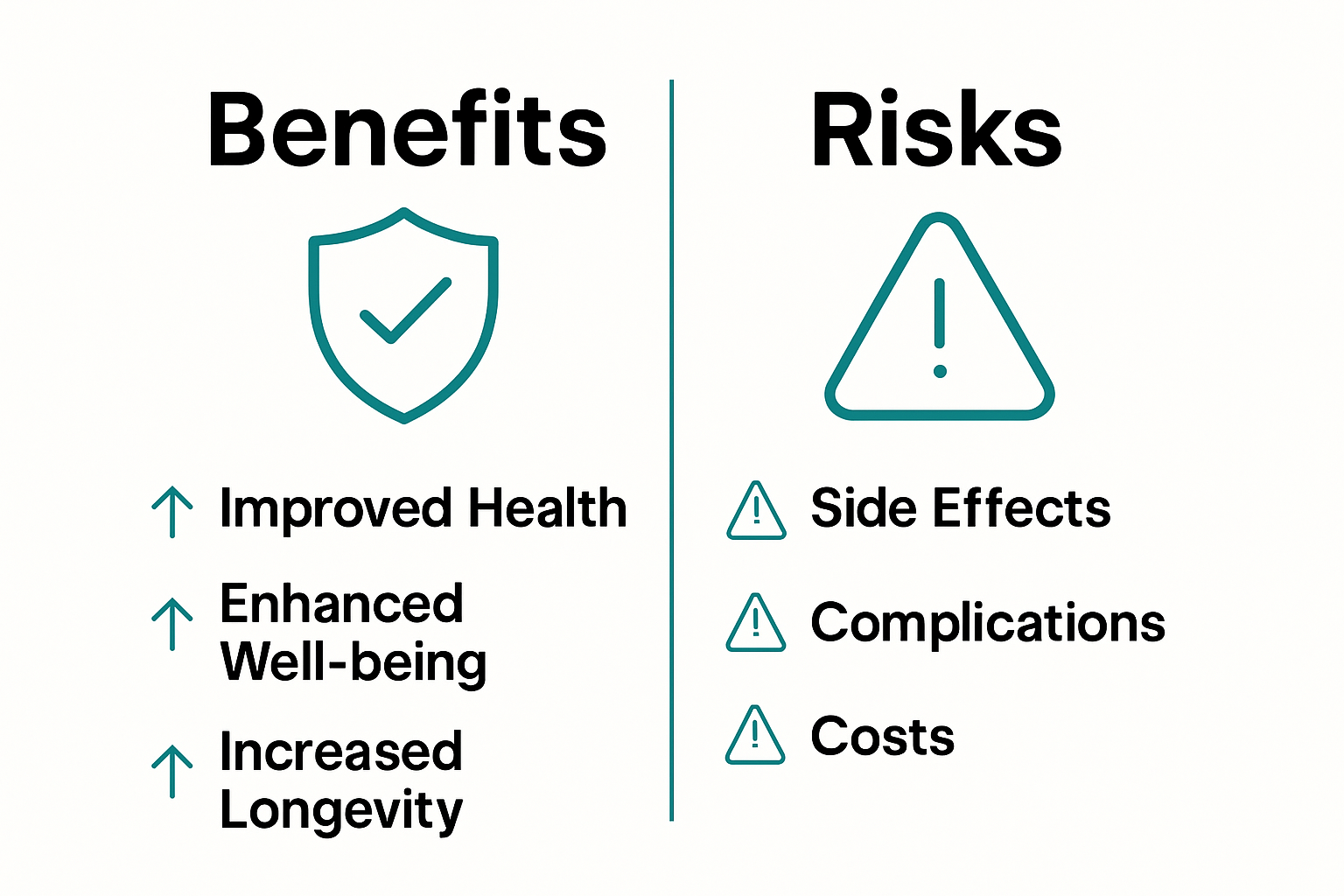 Benefits

Improved Health

Enhanced Well-being

Increased Longevity

Risks

Side Effects

Complications

Costs