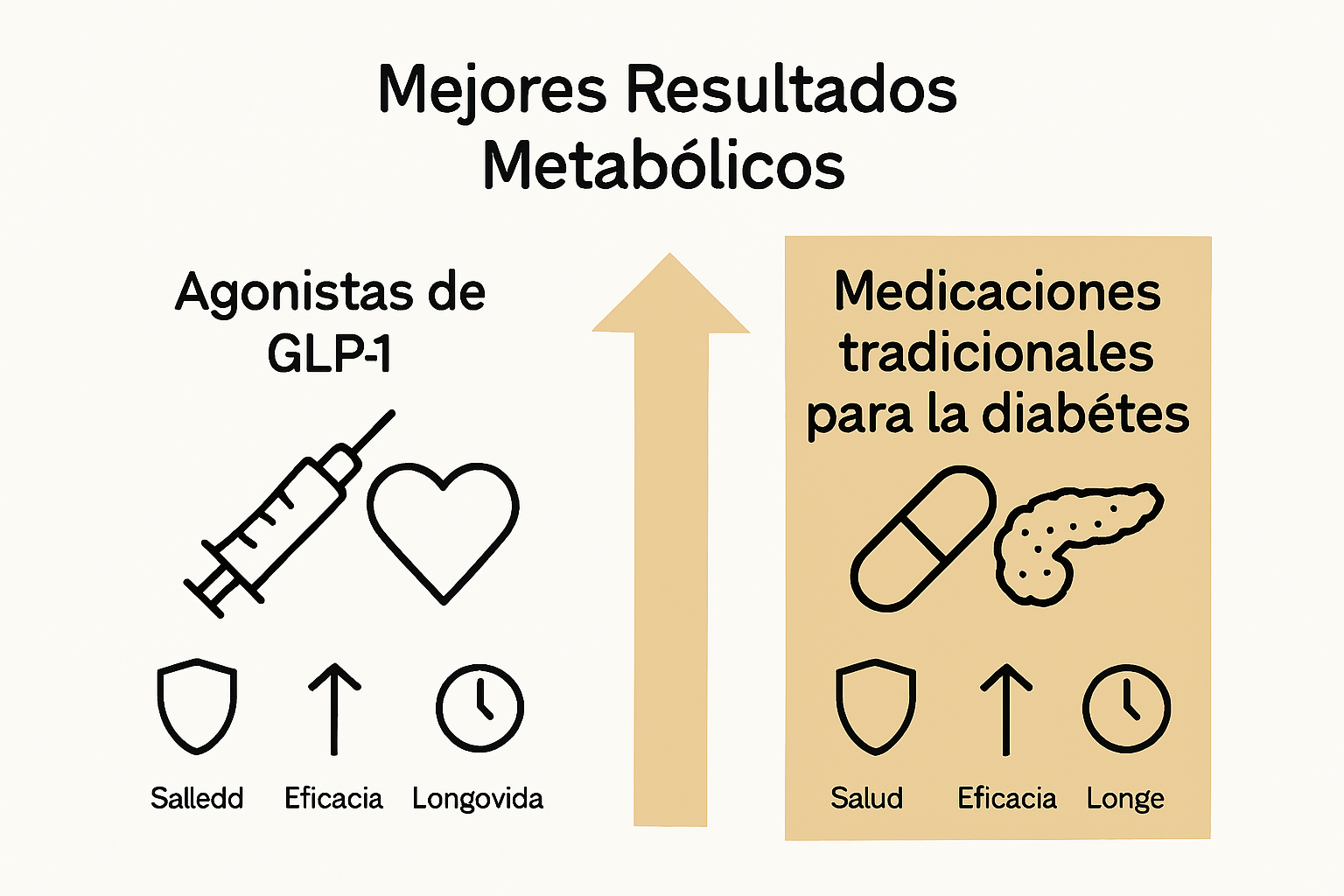 Mejores Resultados Metabólicos

Agonistas de GLP-1

Salledd

Eficacia

Longovida

Medicaciones tradicionales para la diabétes

Salud

Eficacia

Longe