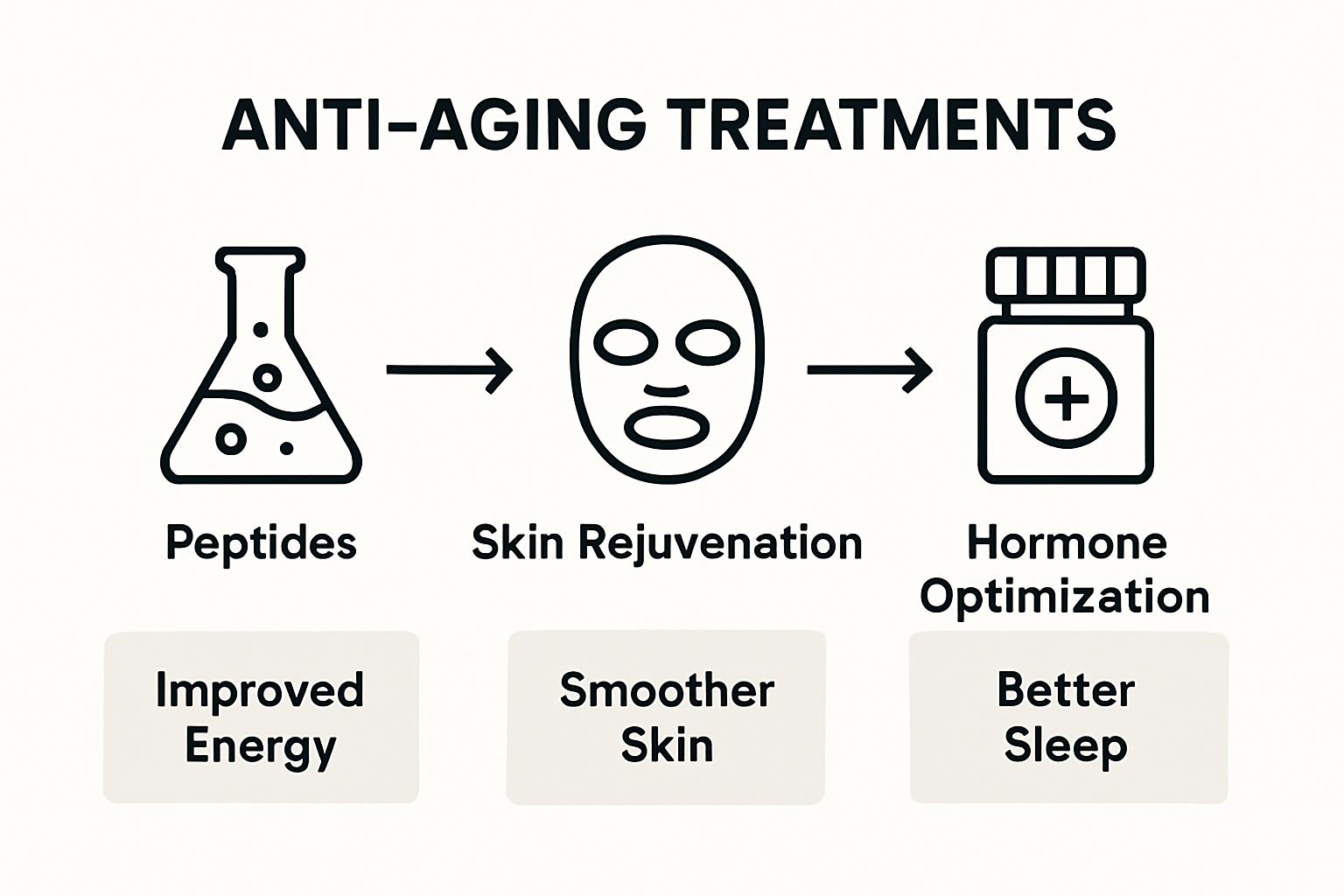 ANTI-AGING TREATMENTS

Peptides

Skin Rejuvenation

Hormone Optimization

Improved Energy

Smoother Skin

Better Sleep