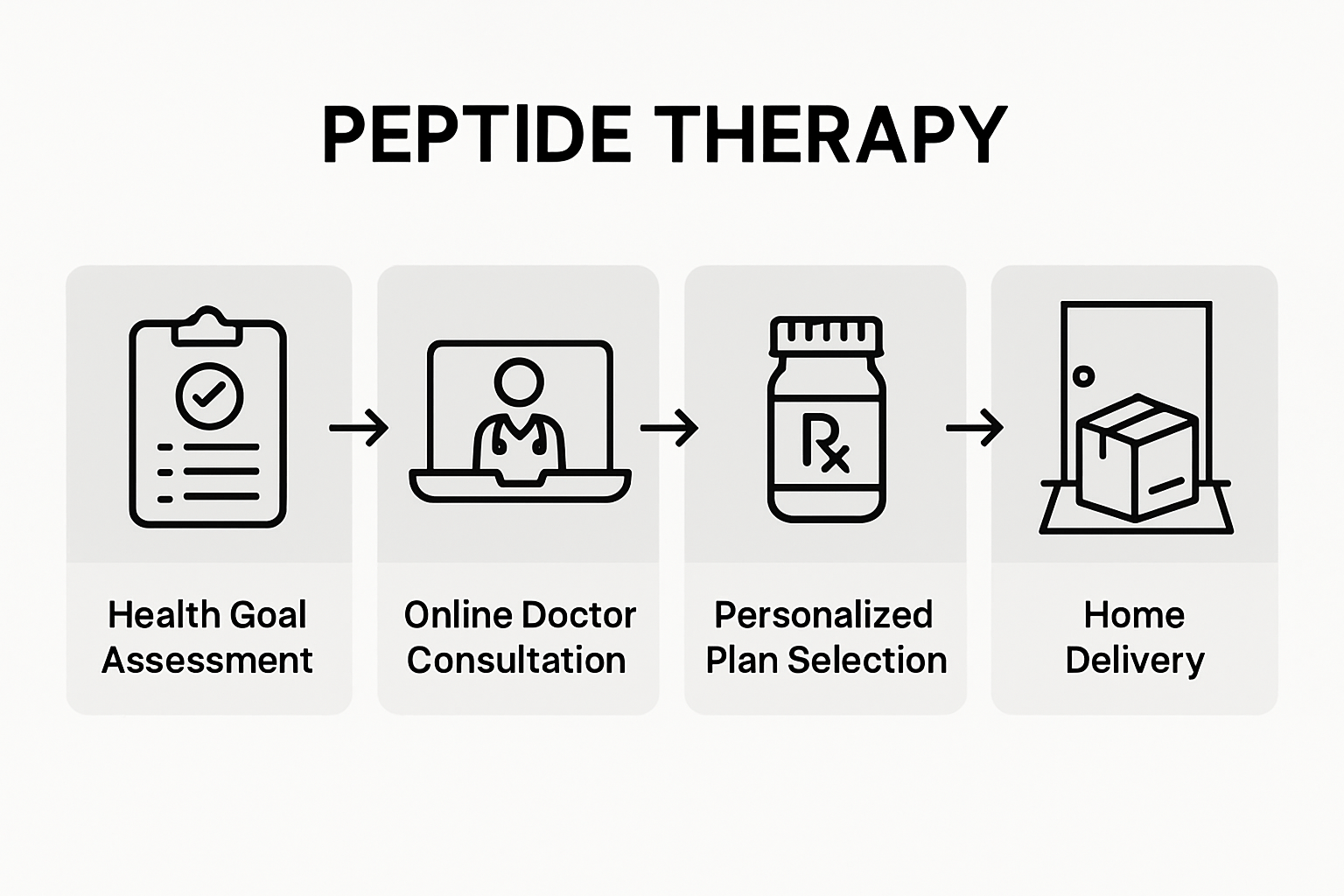 PEPTIDE THERAPY

Rx

Health Goal Assessment

Online Doctor Consultation

Personalized Plan Selection

Home Delivery