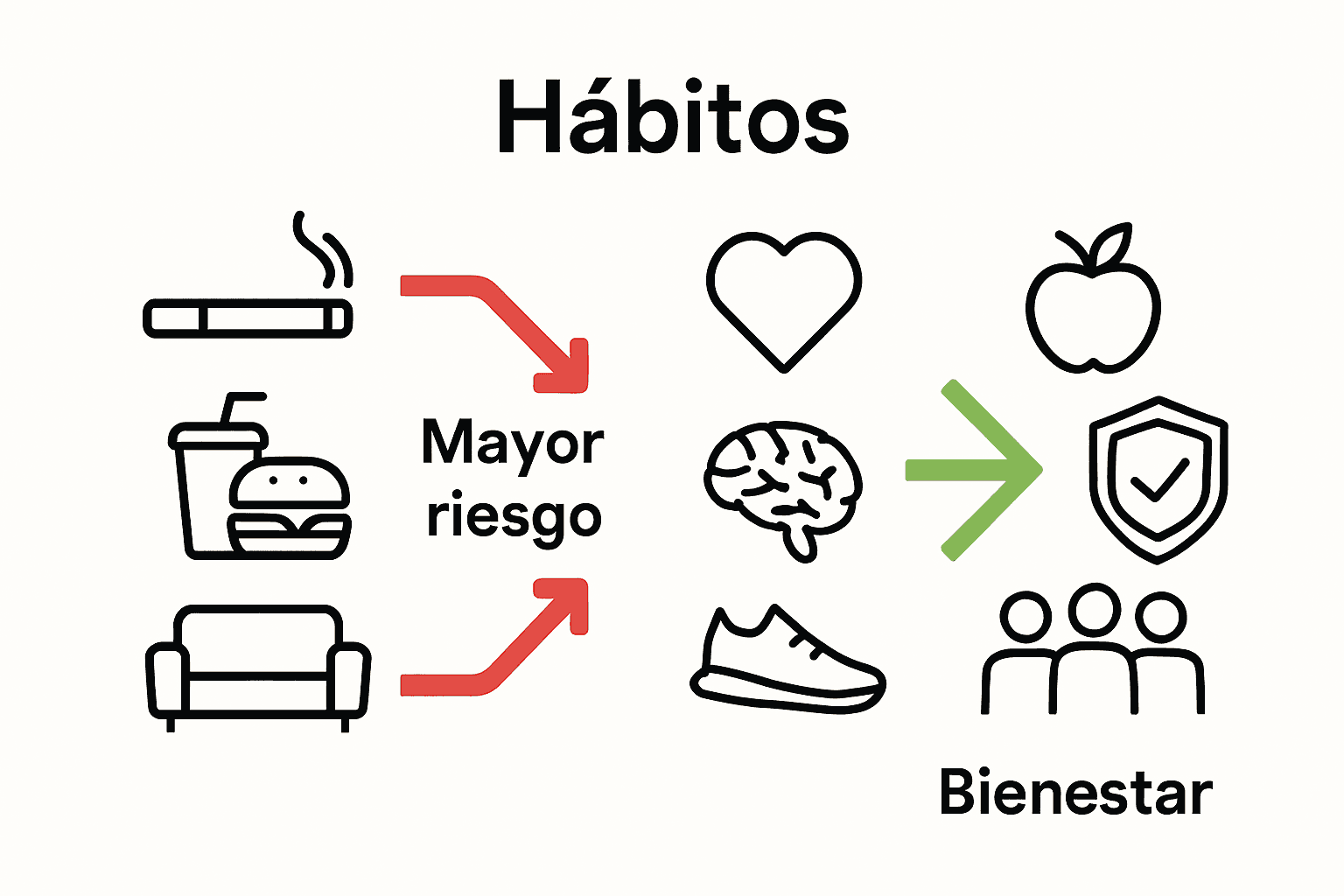 Hábitos

Mayor riesgo

Bienestar