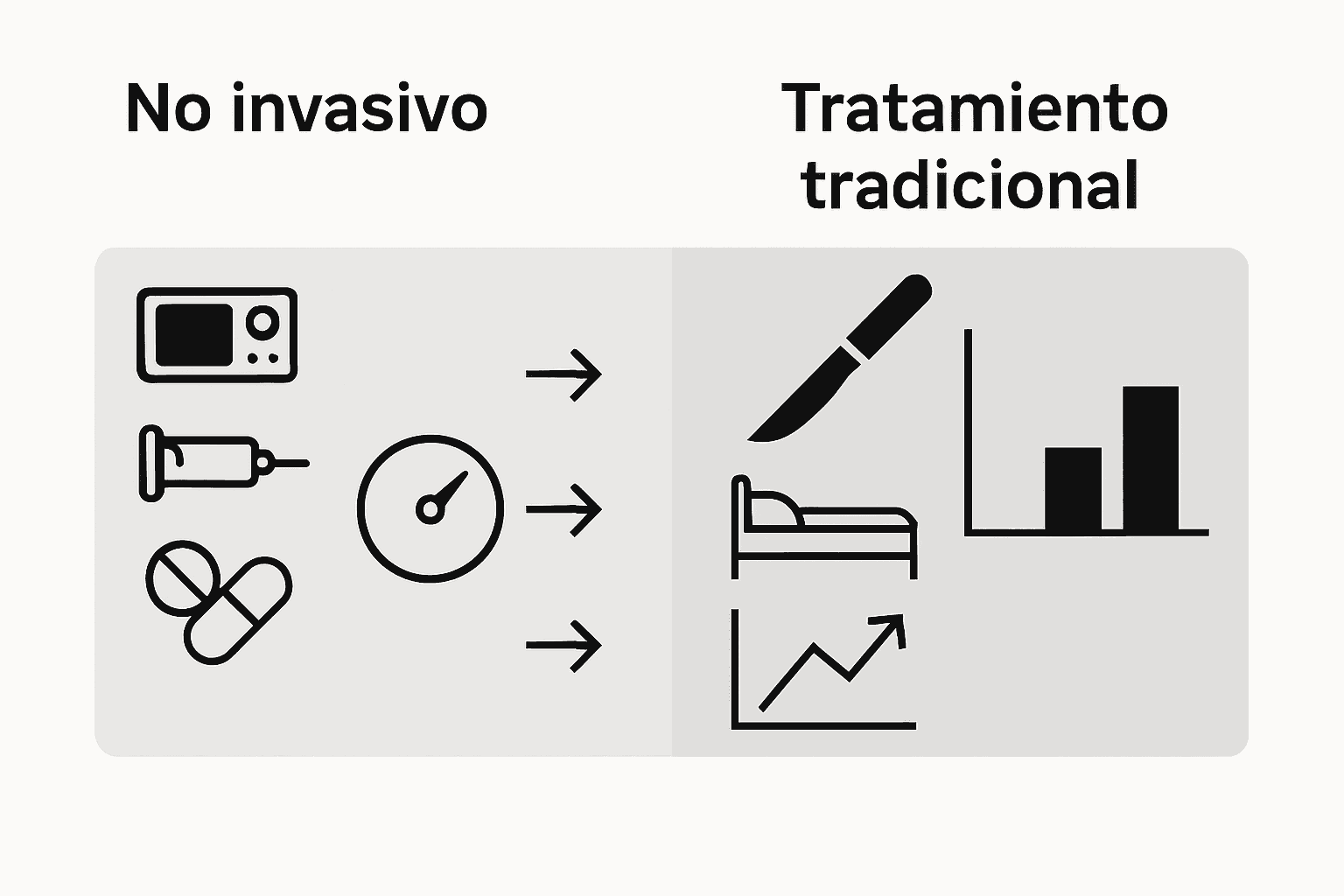 No invasivo

Tratamiento tradicional