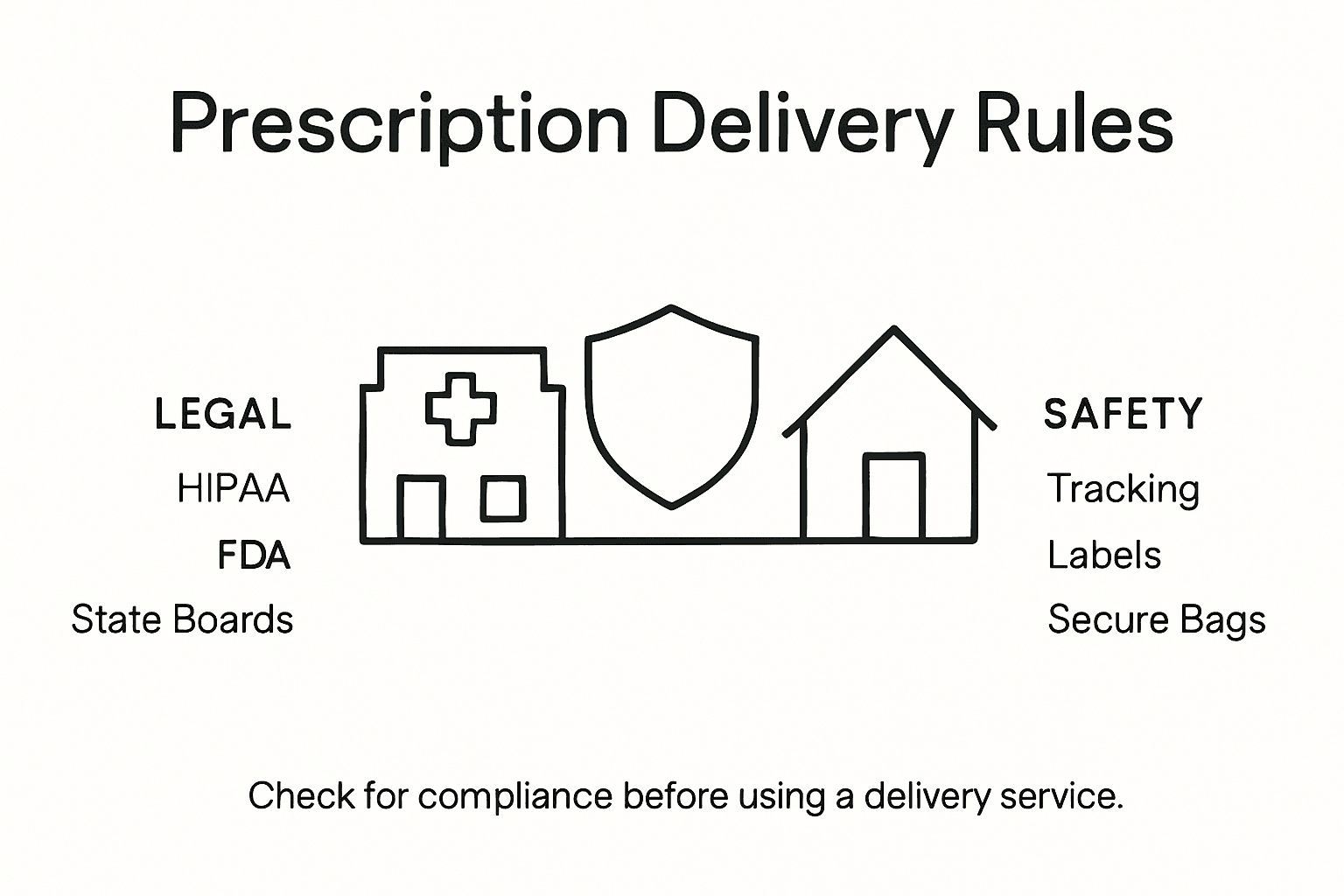 Prescription Delivery Rules

LEGAL
HIPAA
FDA
State Boards

SAFETY
Tracking
Labels
Secure Bags

Check for compliance before using a delivery service.