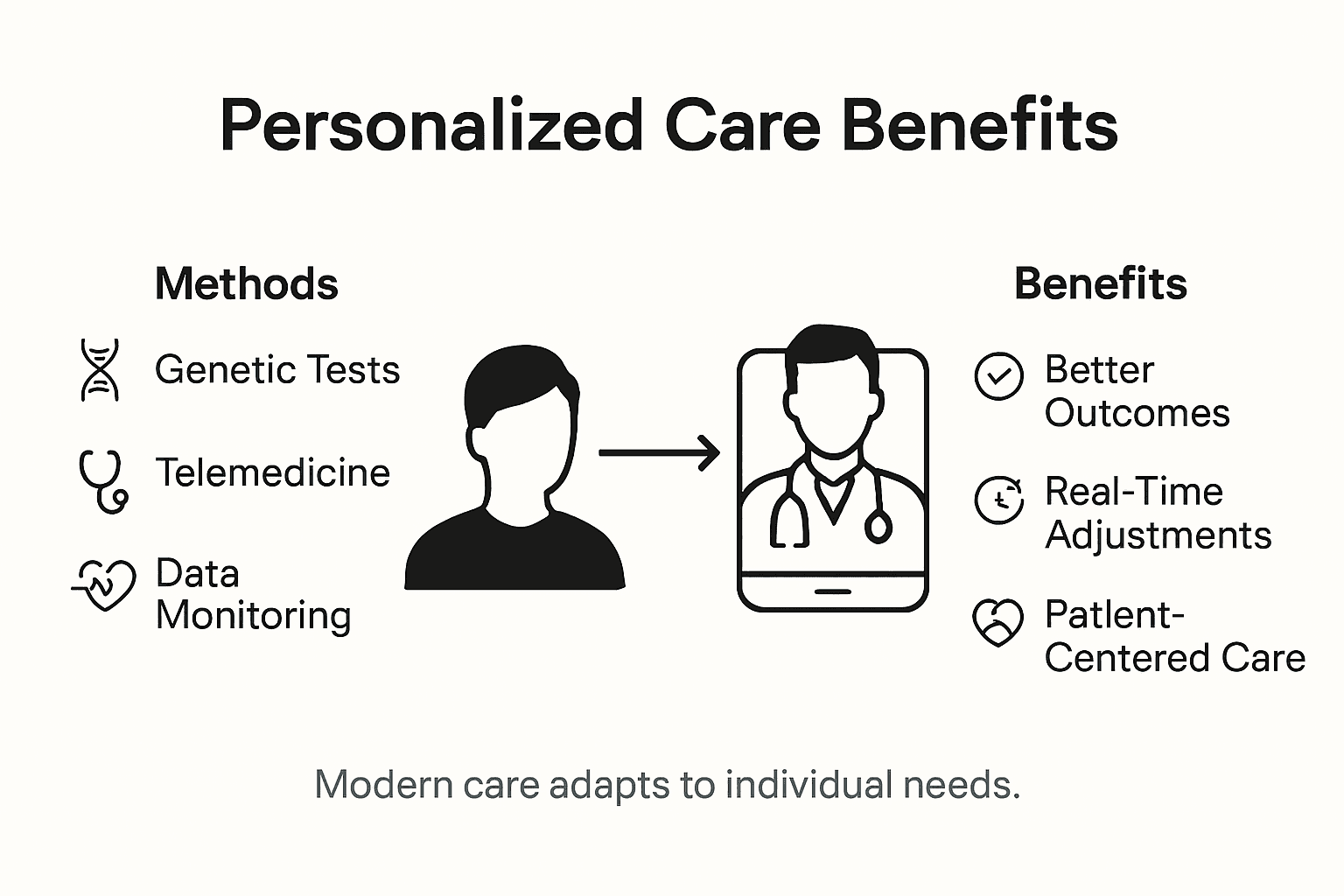 Personalized Care Benefits

Methods

Genetic Tests

Telemedicine

Data Monitoring

Benefits

Better Outcomes

Real-Time Adjustments

Patlent-Centered Care

Modern care adapts to individual needs.