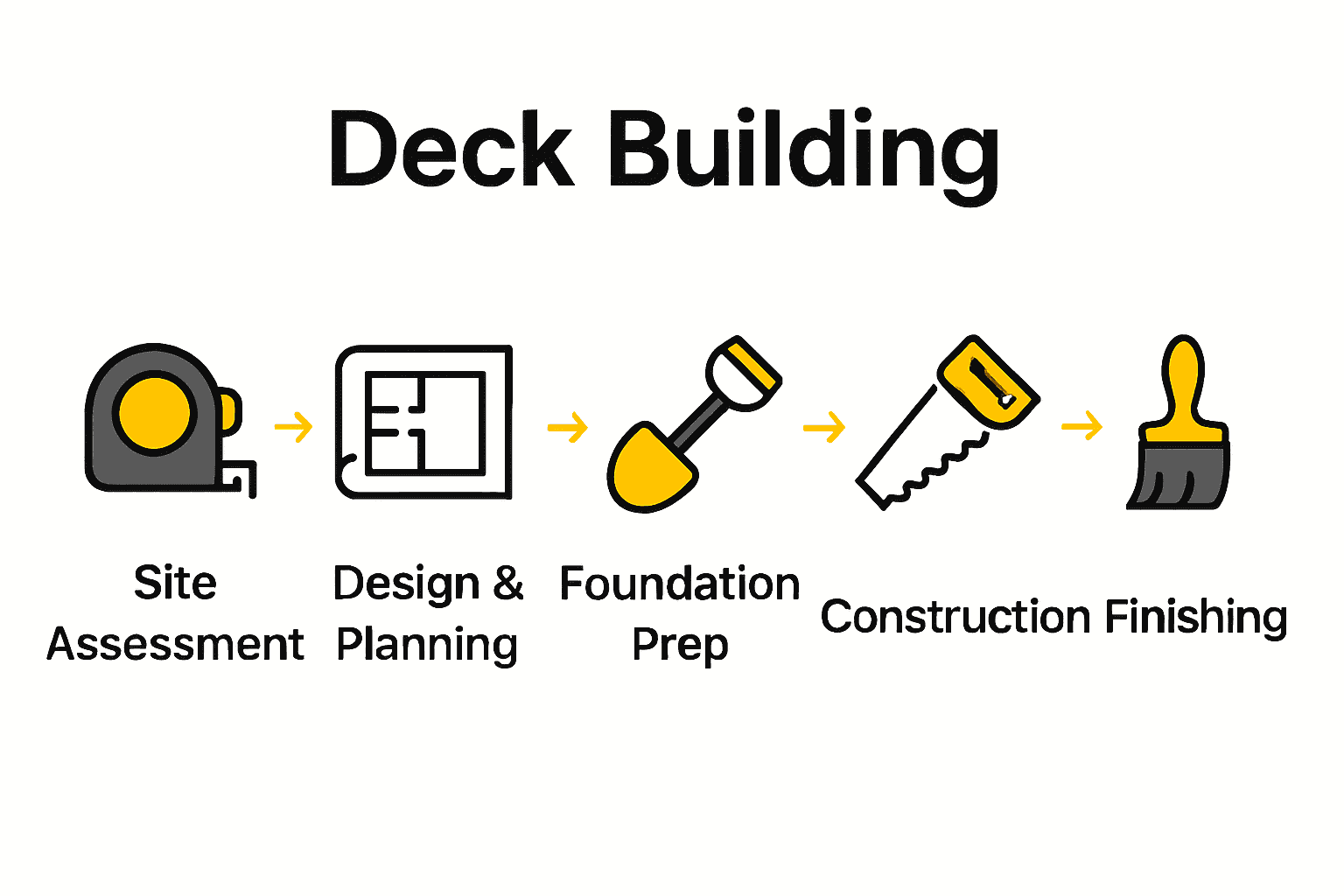 Deck Building

Site Assessment

Design & Planning

Foundation Prep

Construction

Finishing