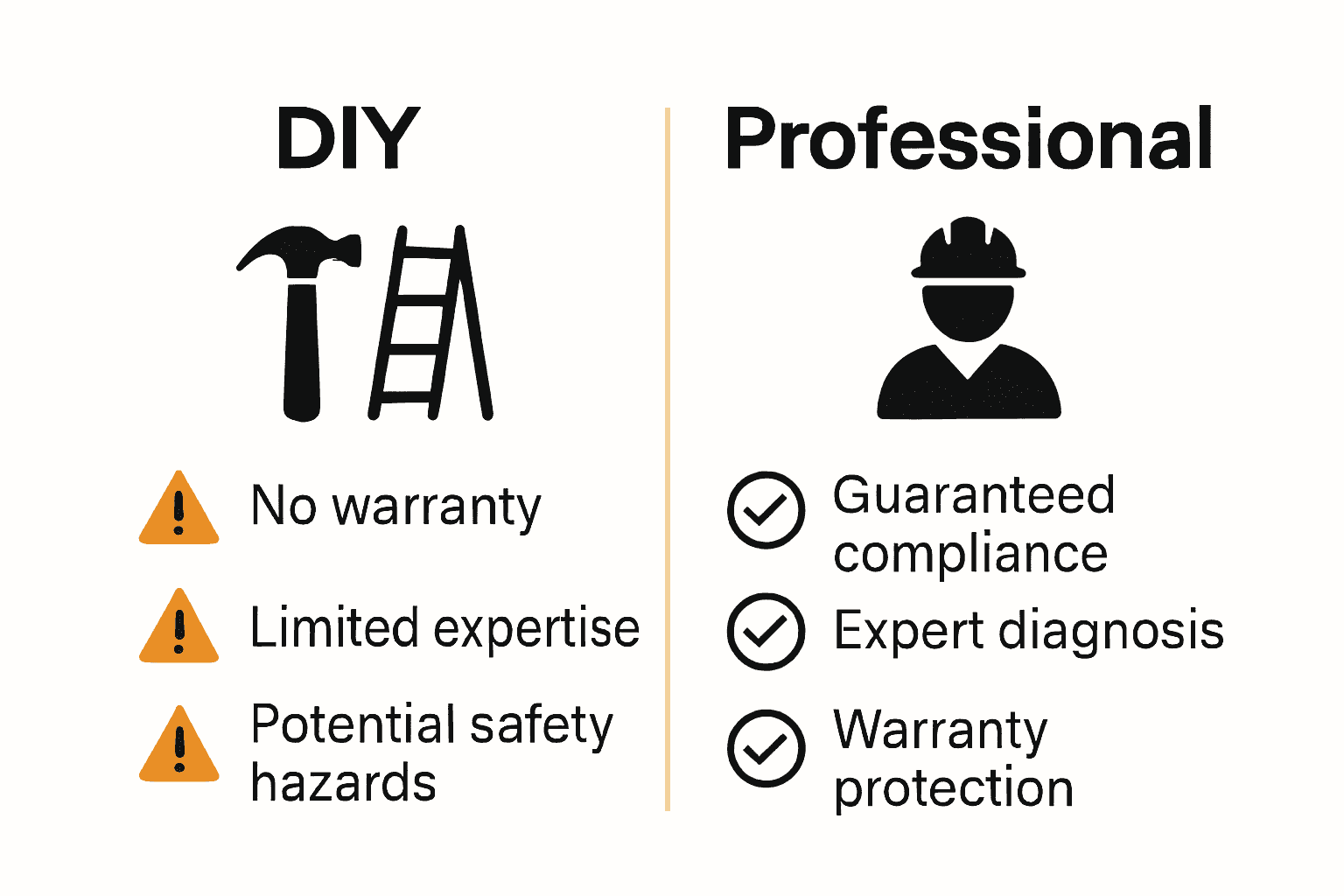 DIY

No warranty

Limited expertise

Potential safety hazards

Professional

Guaranteed compliance

Expert diagnosis

Warranty protection