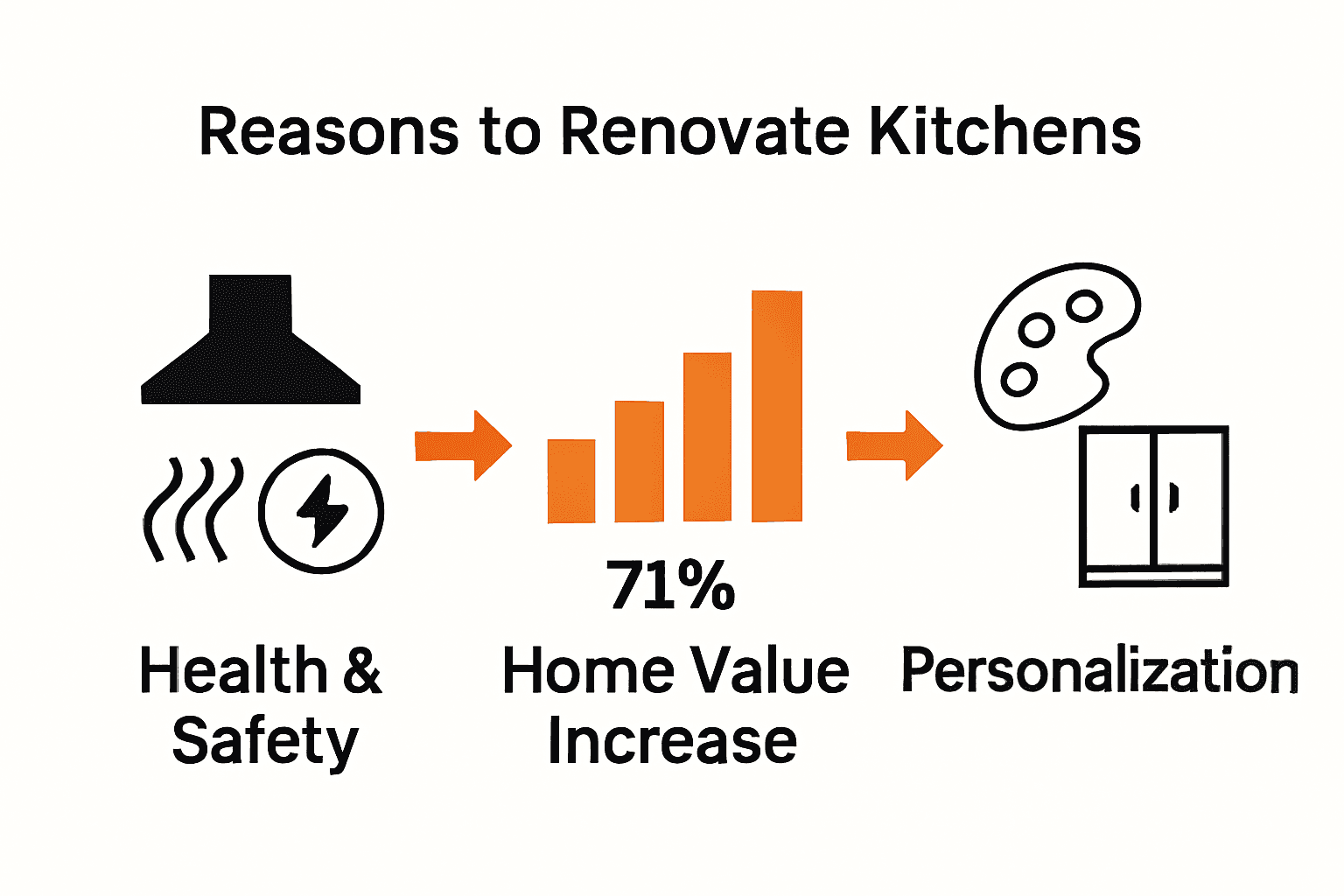 Reasons to Renovate Kitchens

Health & Safety

71%

Home Value Increase

Personalization