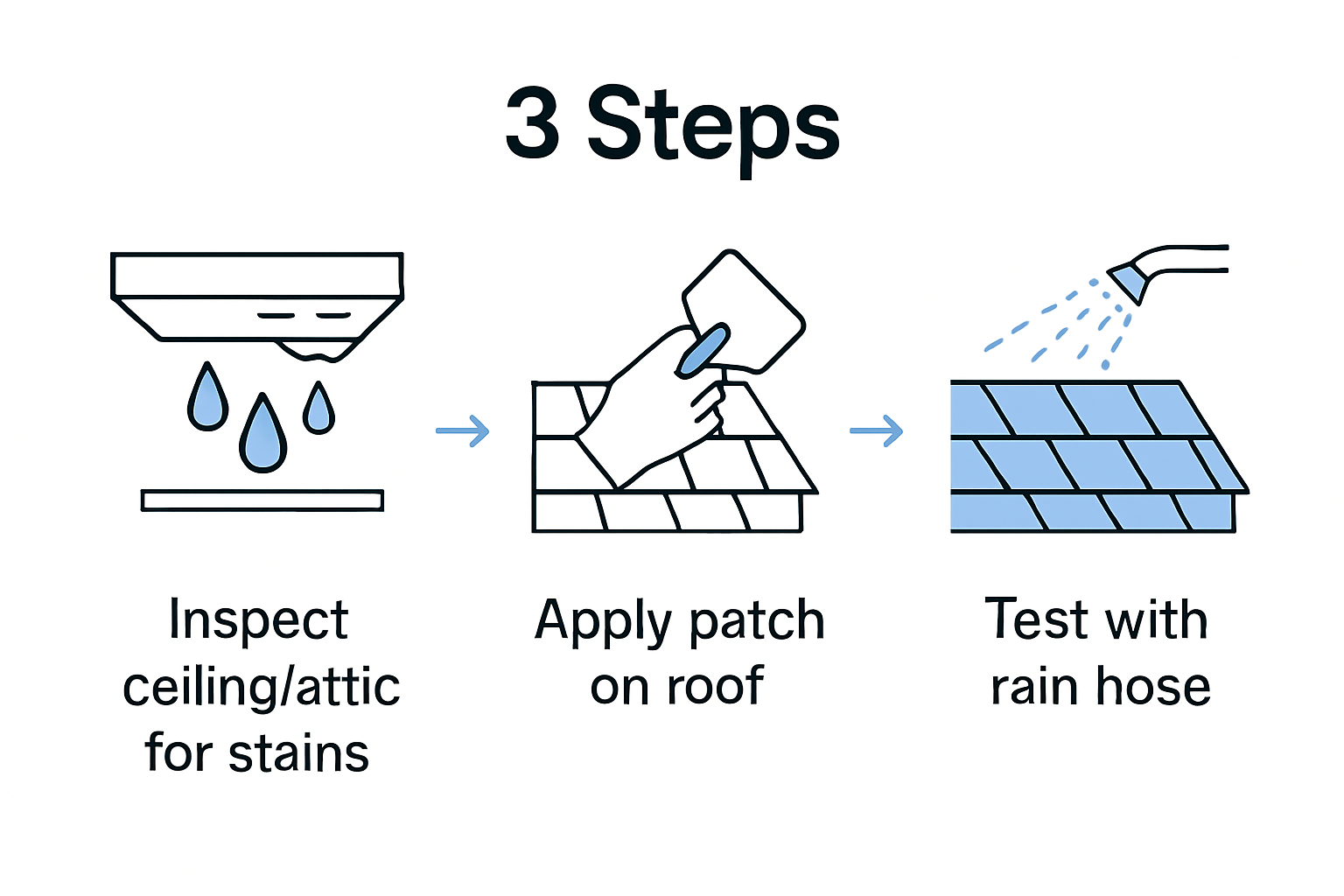 3 Steps

Inspect ceiling/attic for stains

Apply patch on roof

Test with rain hose