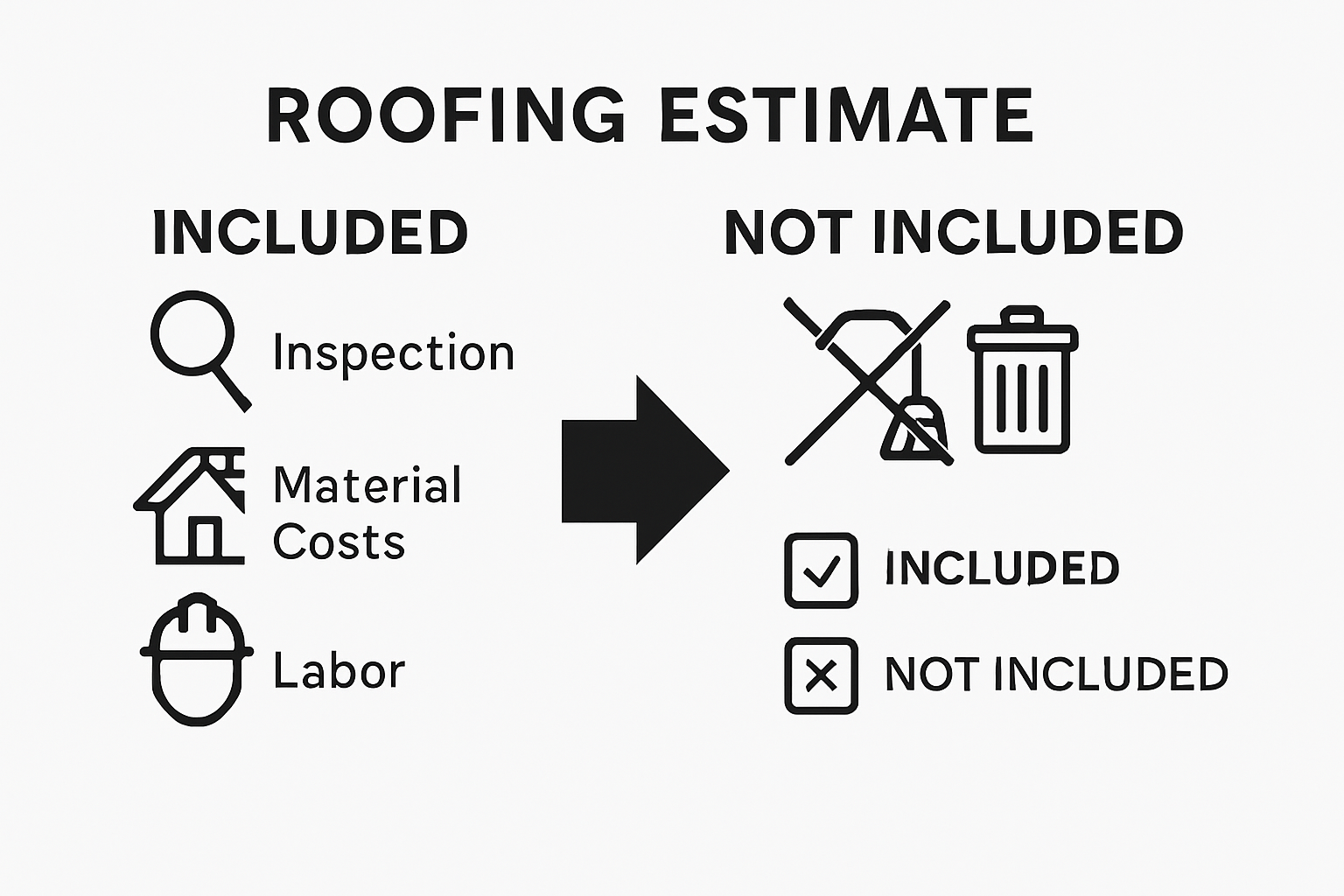 ROOFING ESTIMATE

INCLUDED

Inspection

Material Costs

Labor

NOT INCLUDED

INCLUDED

NOT INCLUDED