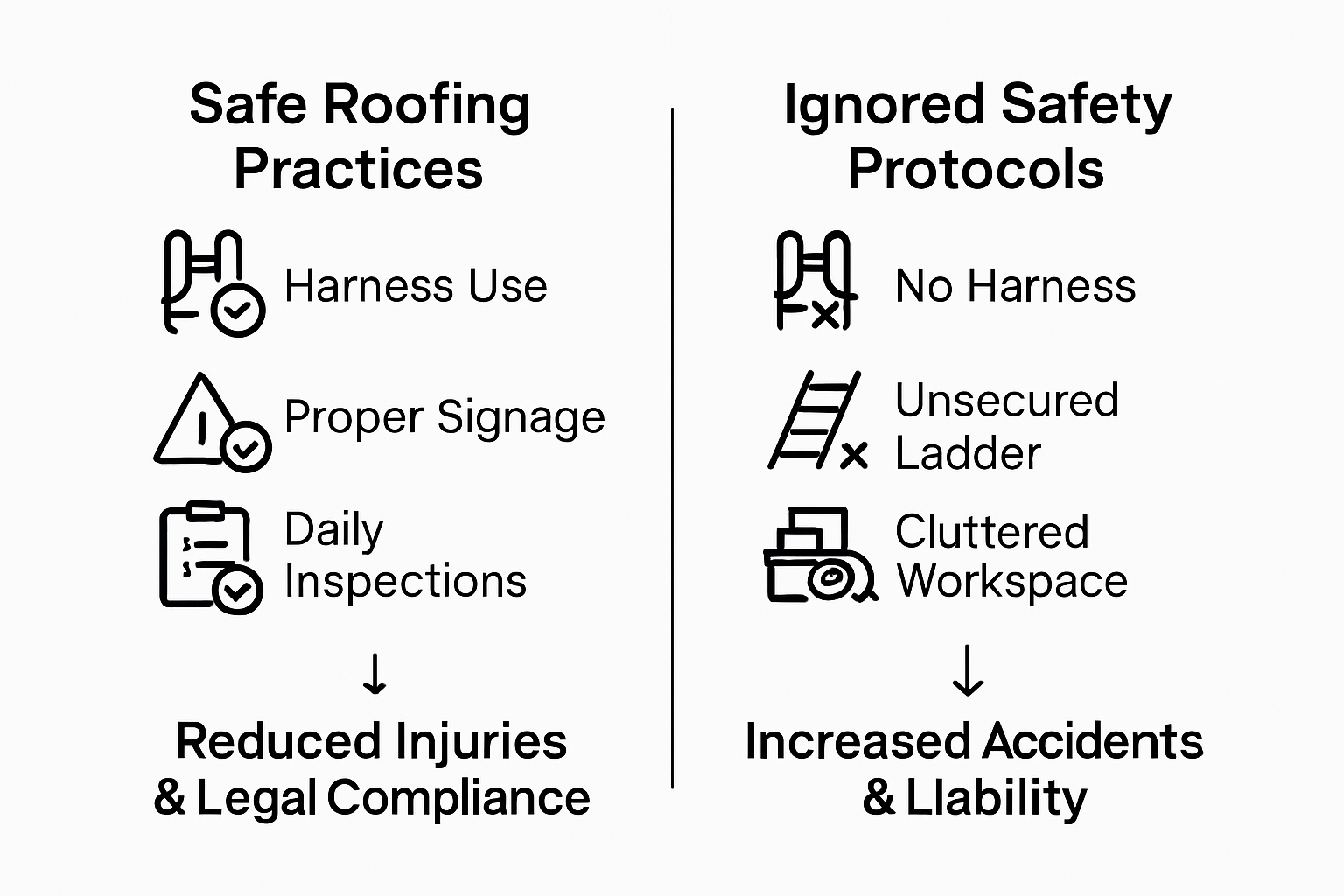 Safe Roofing Practices

Harness Use

Proper Signage

Daily Inspections

↓

Reduced Injuries & Legal Compliance

Ignored Safety Protocols

No Harness

Unsecured Ladder

Cluttered Workspace

↓

Increased Accidents & Llability