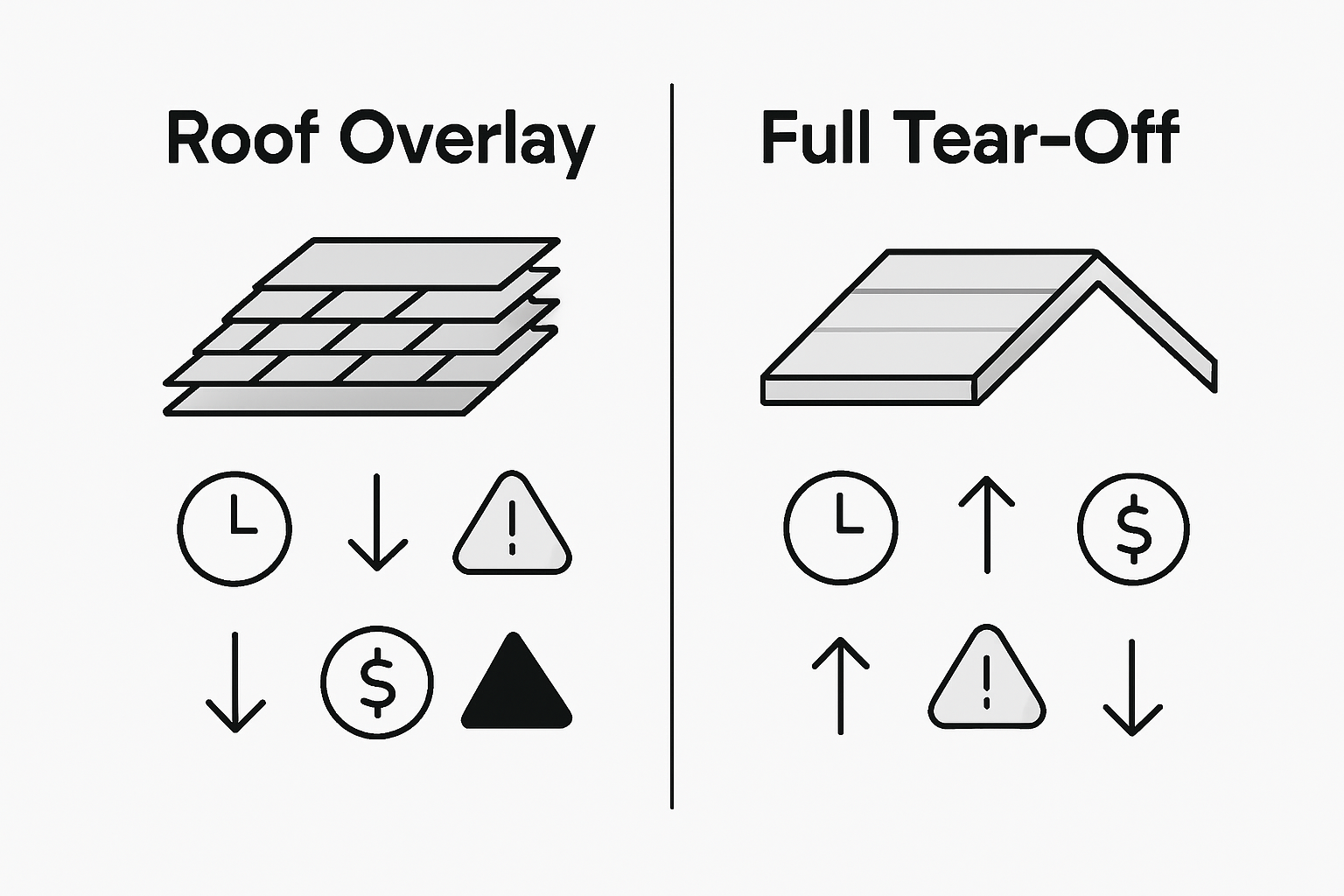 Roof Overlay

Full Tear-Off