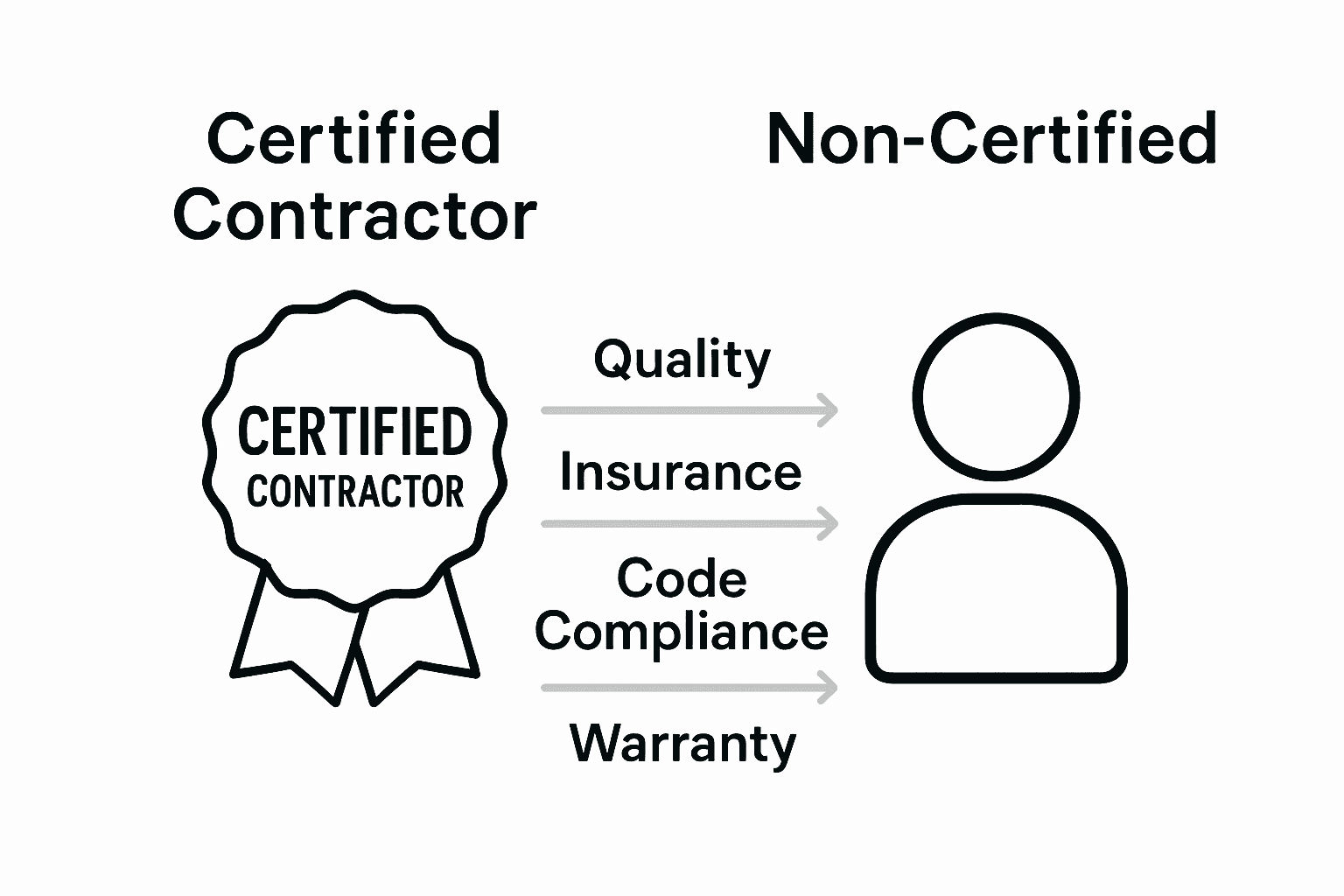 Certified Contractor

Non-Certified

CERTIFIED
CONTRACTOR

Quality

Insurance

Code Compliance

Warranty