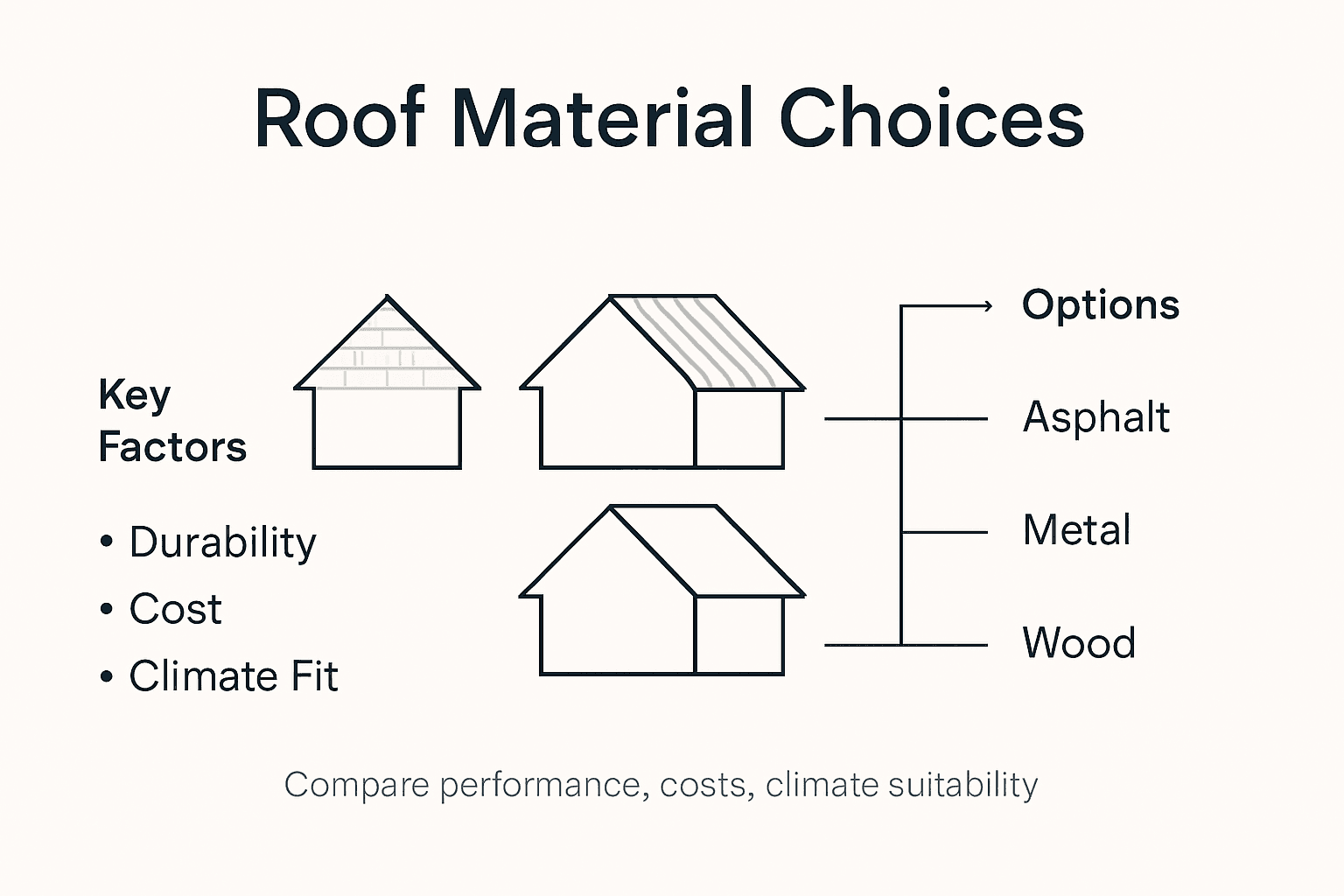 Roof Material Choices

Key Factors

• Durability
• Cost
• Climate Fit

Options

Asphalt

Metal

Wood

Compare performance, costs, climate suitability