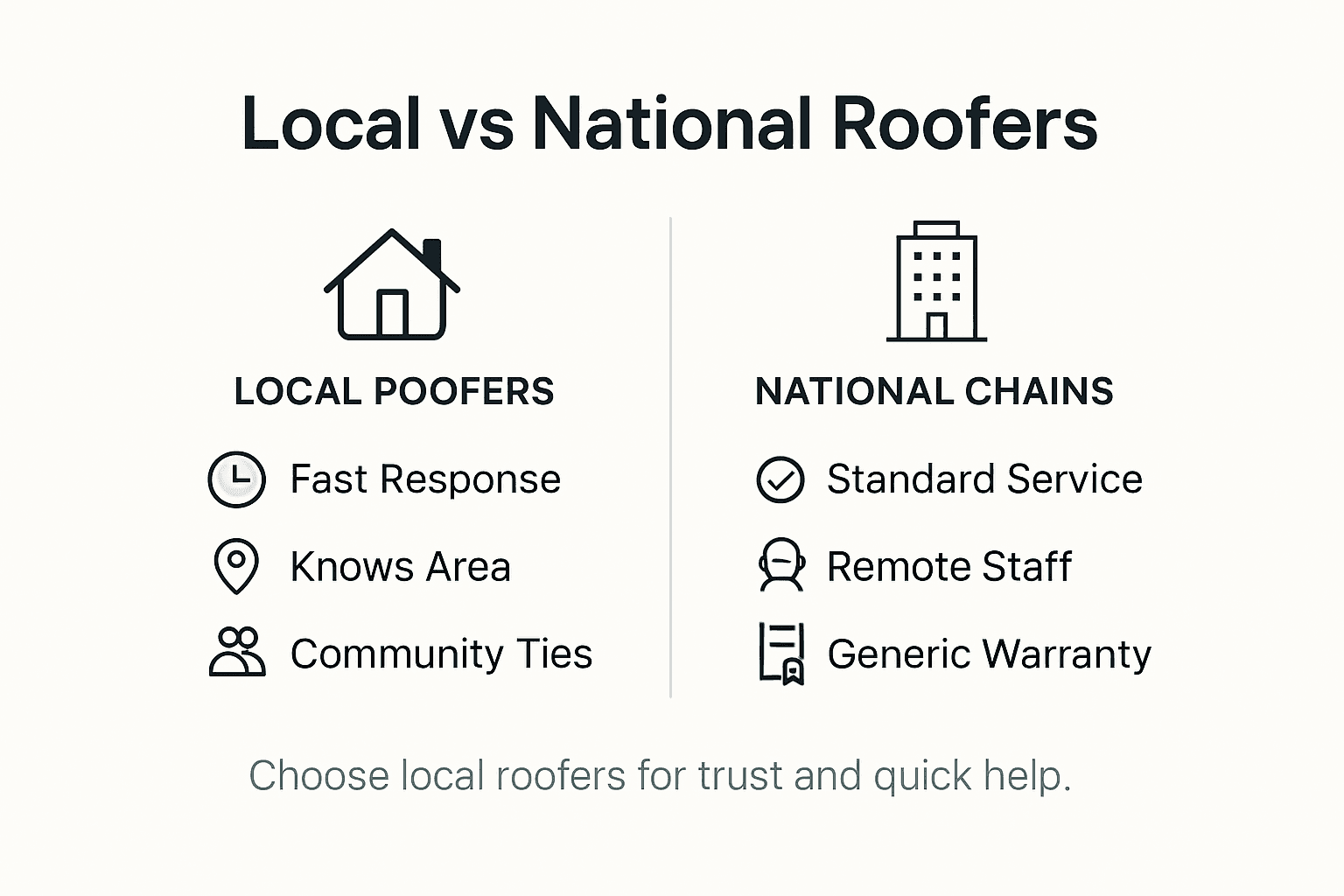 Local vs National Roofers

LOCAL POOFERS

Fast Response

Knows Area

Community Ties

NATIONAL CHAINS

Standard Service

Remote Staff

Generic Warranty

Choose local roofers for trust and quick help.