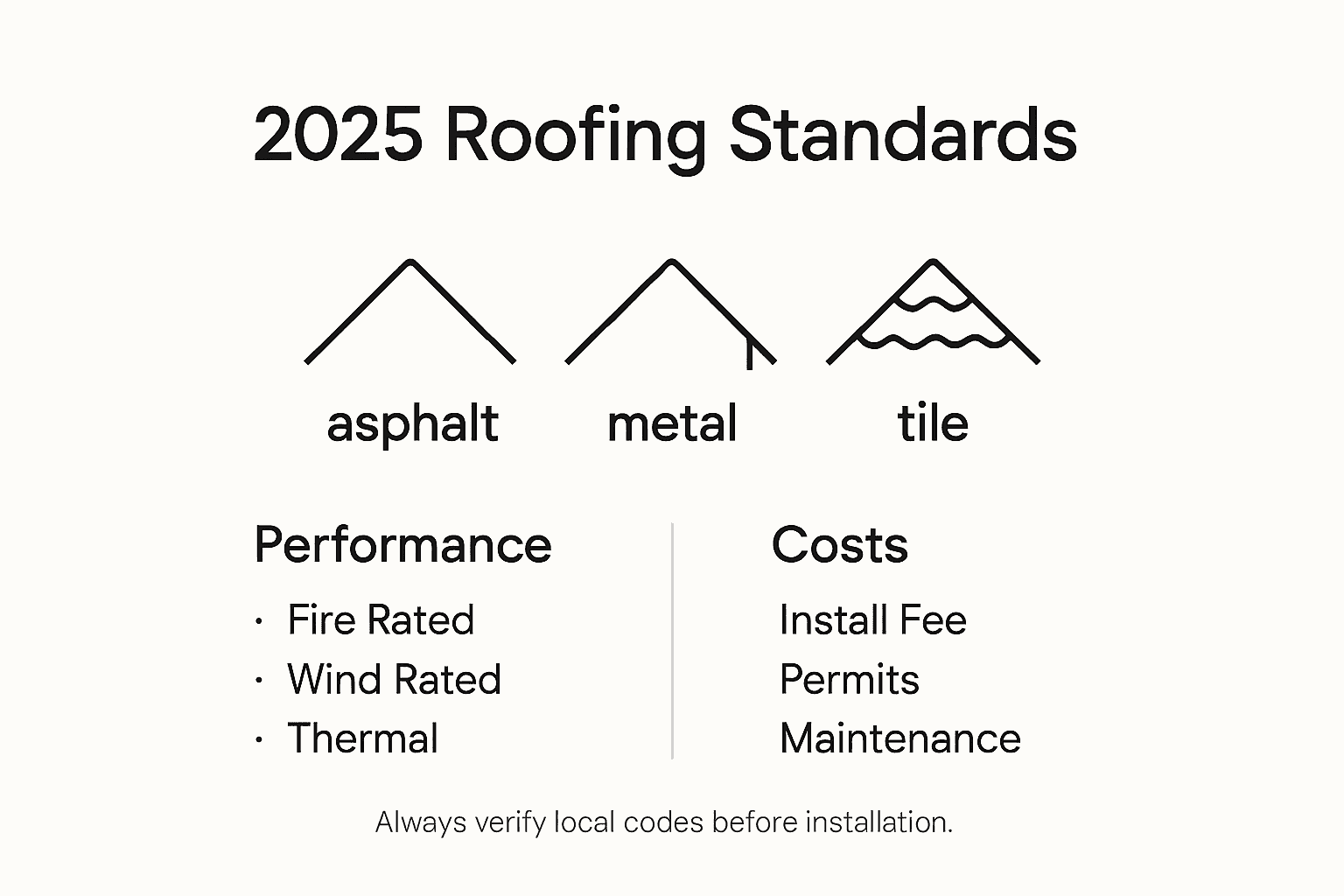 2025 Roofing Standards

asphalt metal tile

Performance

· Fire Rated
· Wind Rated
· Thermal

Costs

Install Fee
Permits
Maintenance

Always verify local codes before installation.