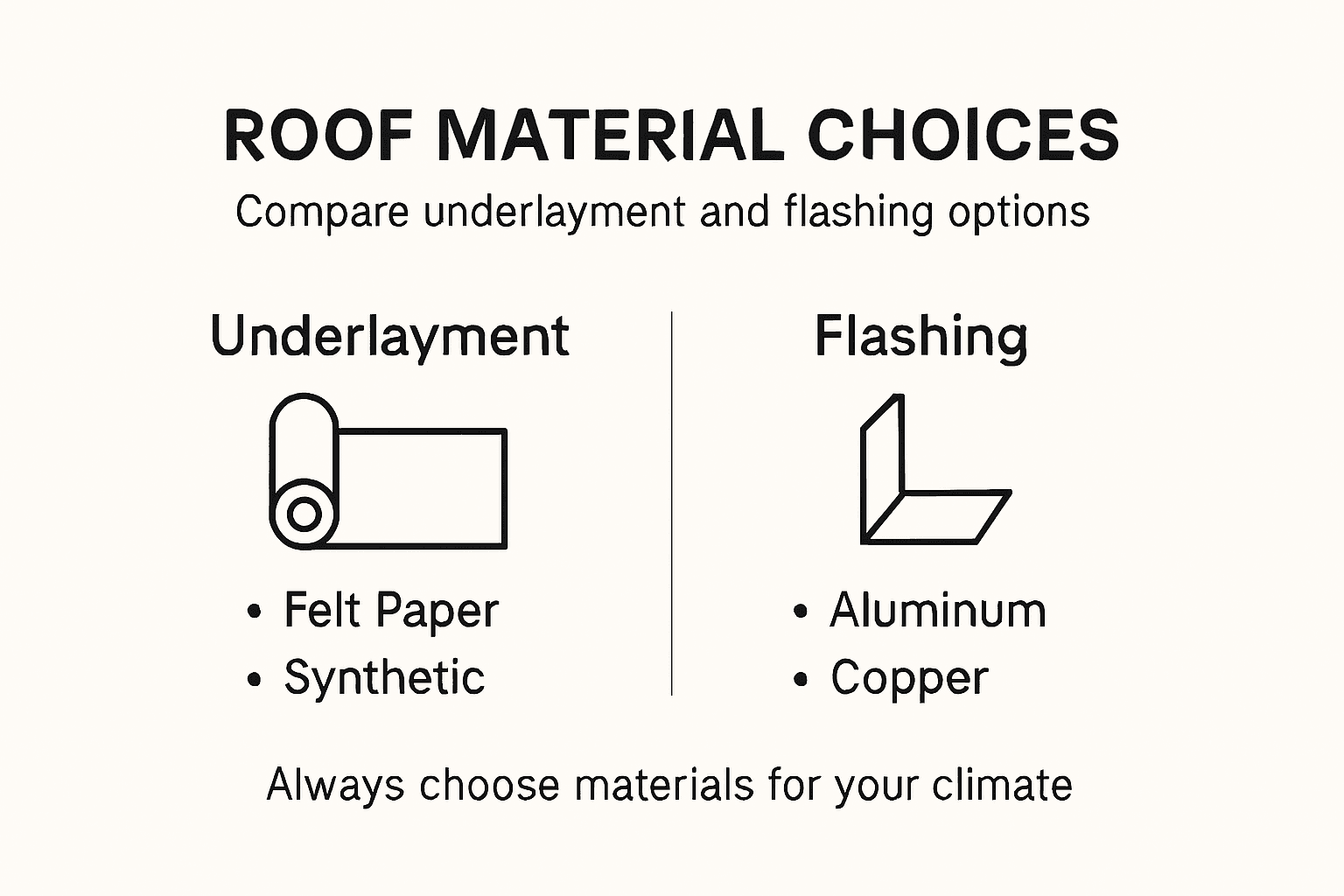 ROOF MATERIAL CHOICES

Compare underlayment and flashing options

Underlayment

• Felt Paper
• Synthetic

Flashing

• Aluminum
• Copper

Always choose materials for your climate