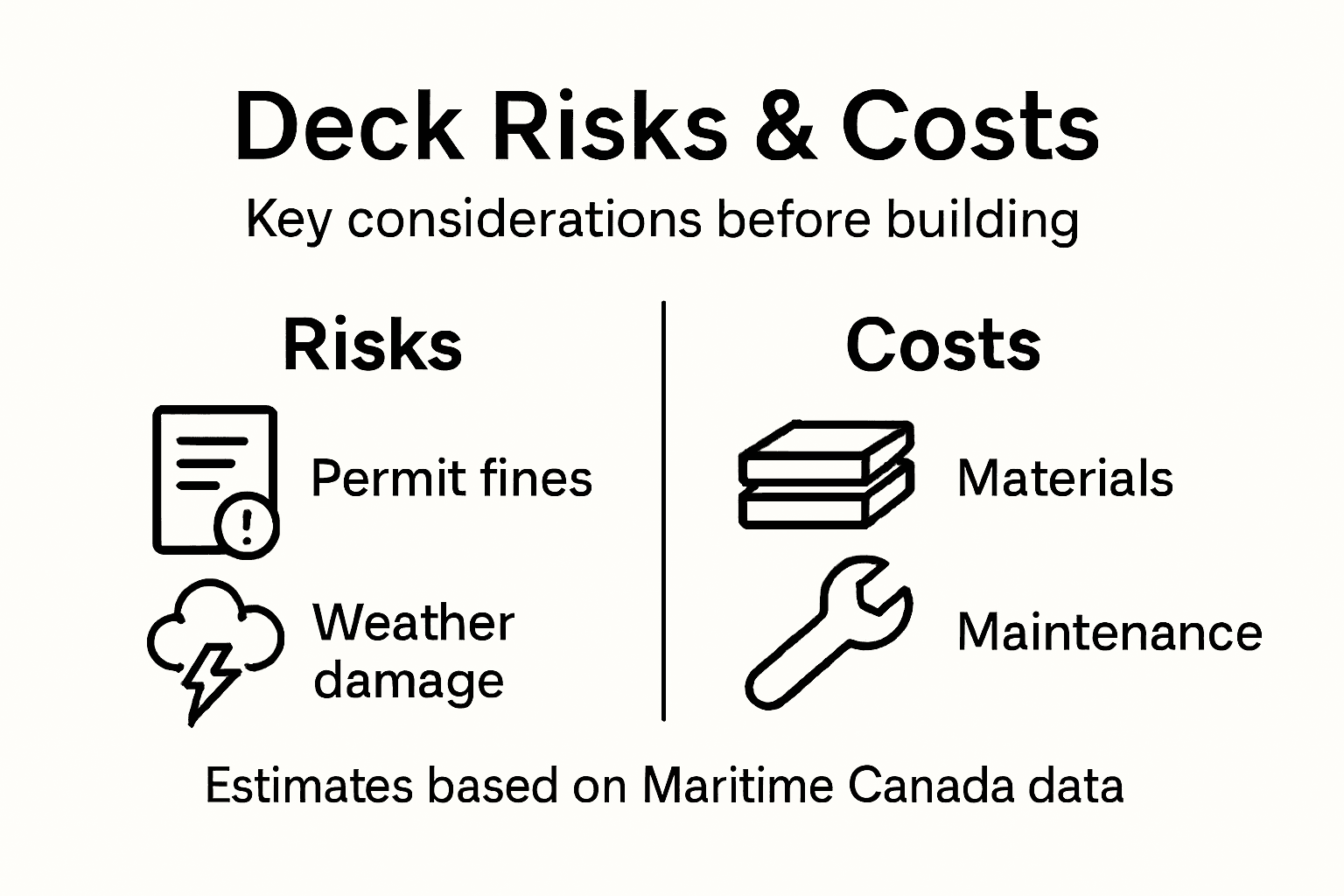 Deck Risks & Costs

Key considerations before building

Risks

Permit fines

Weather damage

Costs

Materials

Maintenance

Estimates based on Maritime Canada data