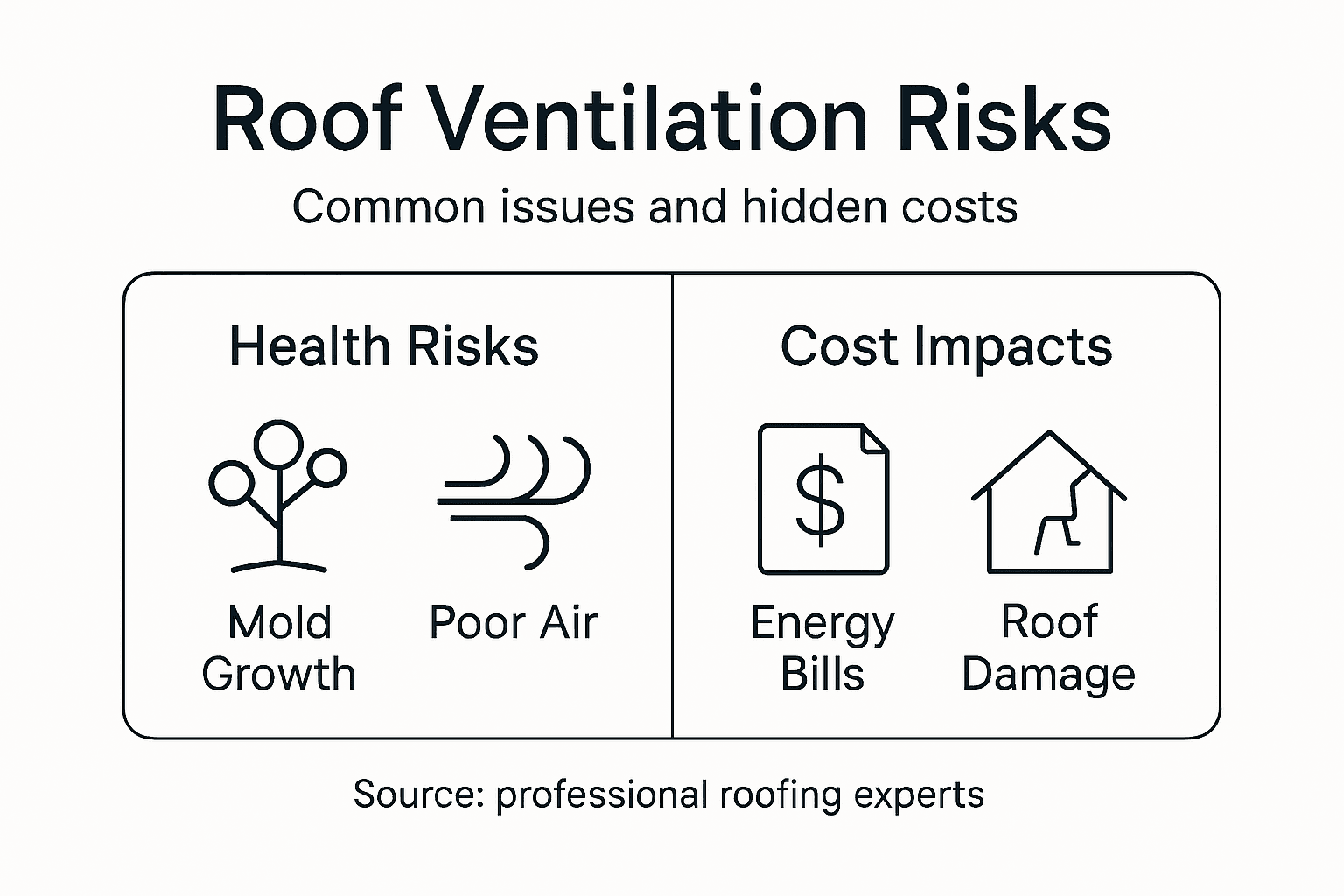 Roof Ventilation Risks

Common issues and hidden costs

Health Risks

Mold Growth

Poor Air

Cost Impacts

$

Energy Bills

Roof Damage

Source: professional roofing experts