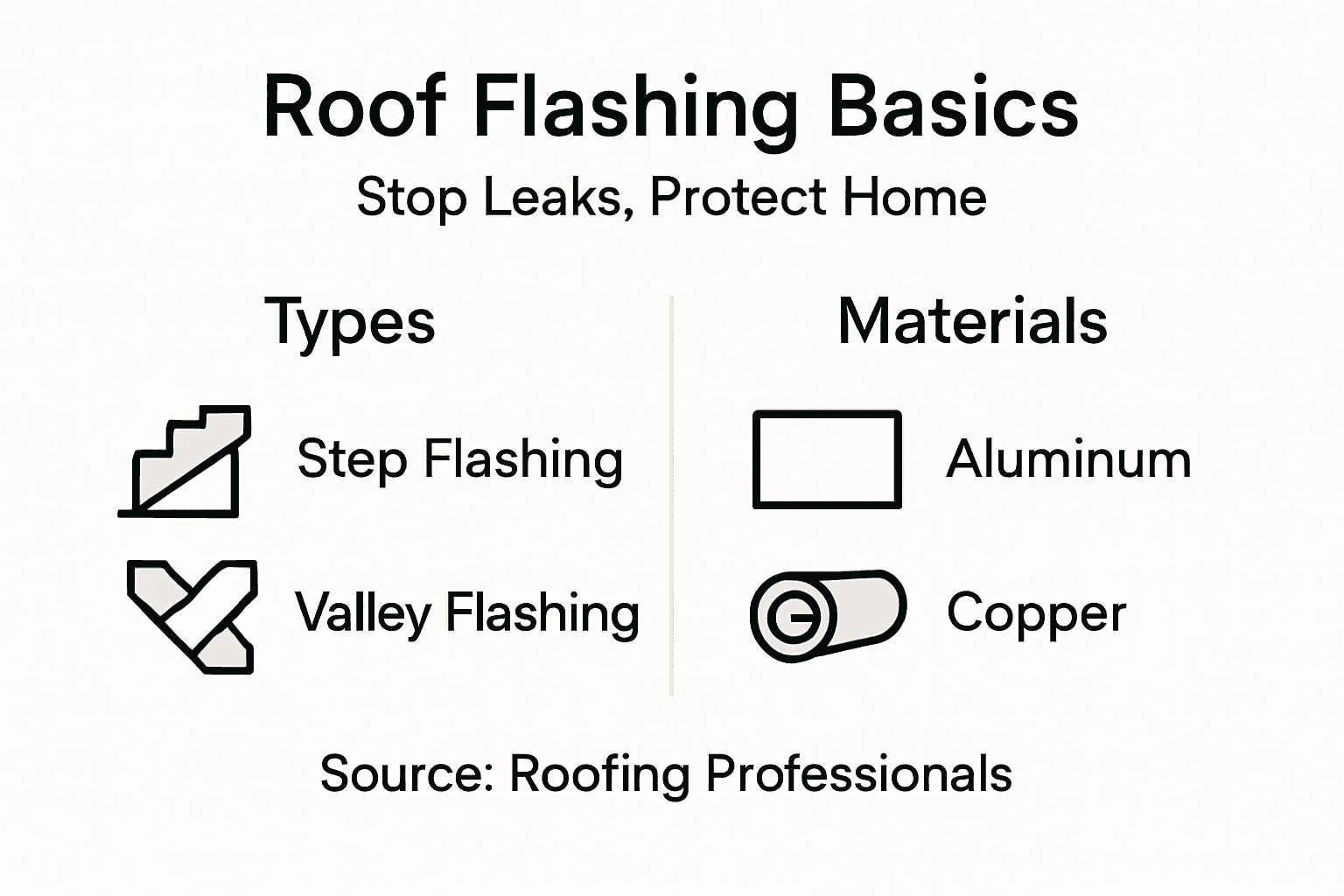 Roof Flashing Basics

Stop Leaks, Protect Home

Types

Step Flashing

Valley Flashing

Materials

Aluminum

Copper

Source: Roofing Professionals