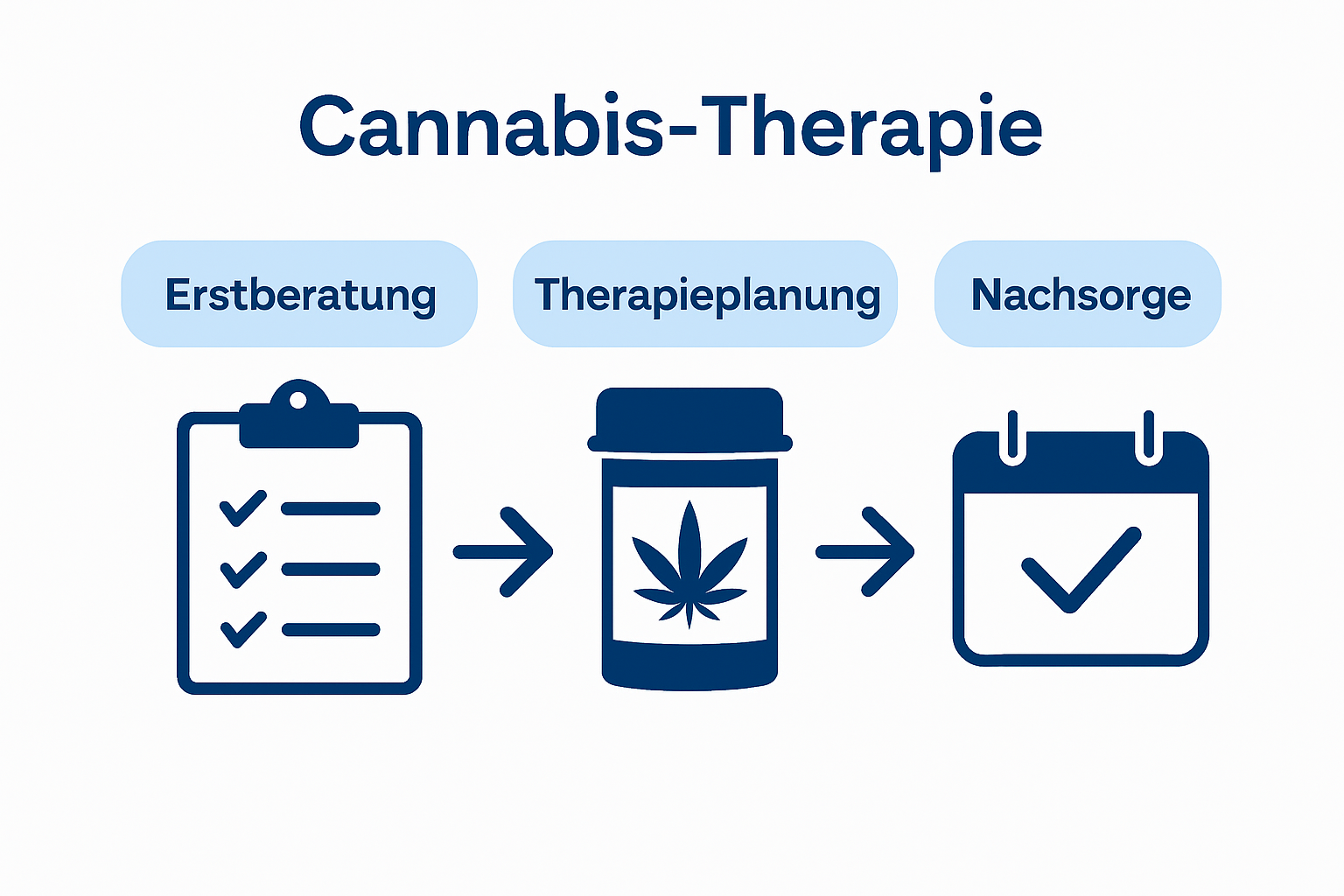 Cannabis-Therapie

Erstberatung

Therapieplanung

Nachsorge