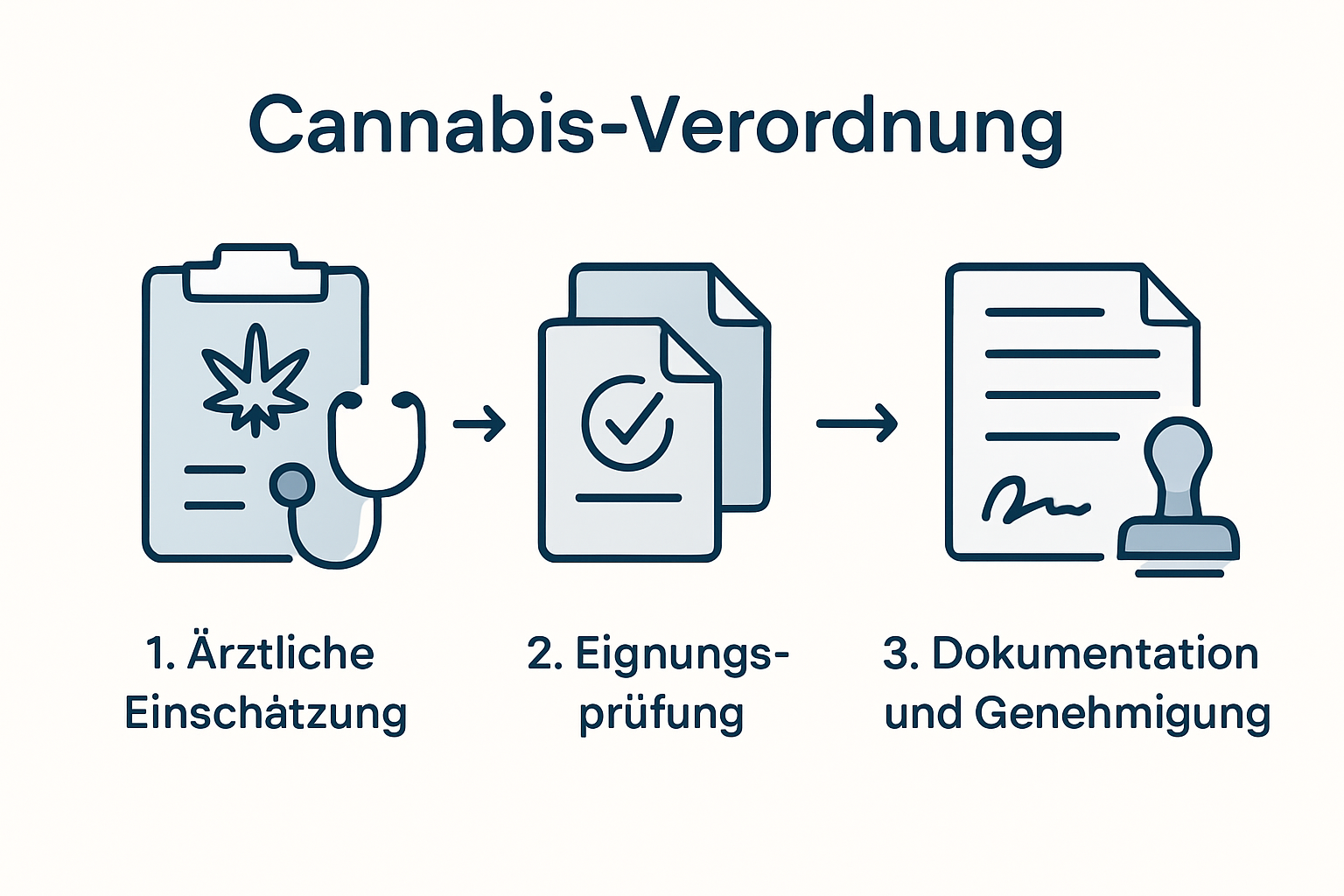 Cannabis-Verordnung

1. Ärztliche Einschätzung

2. Eignungsprüfung

3. Dokumentation und Genehmigung