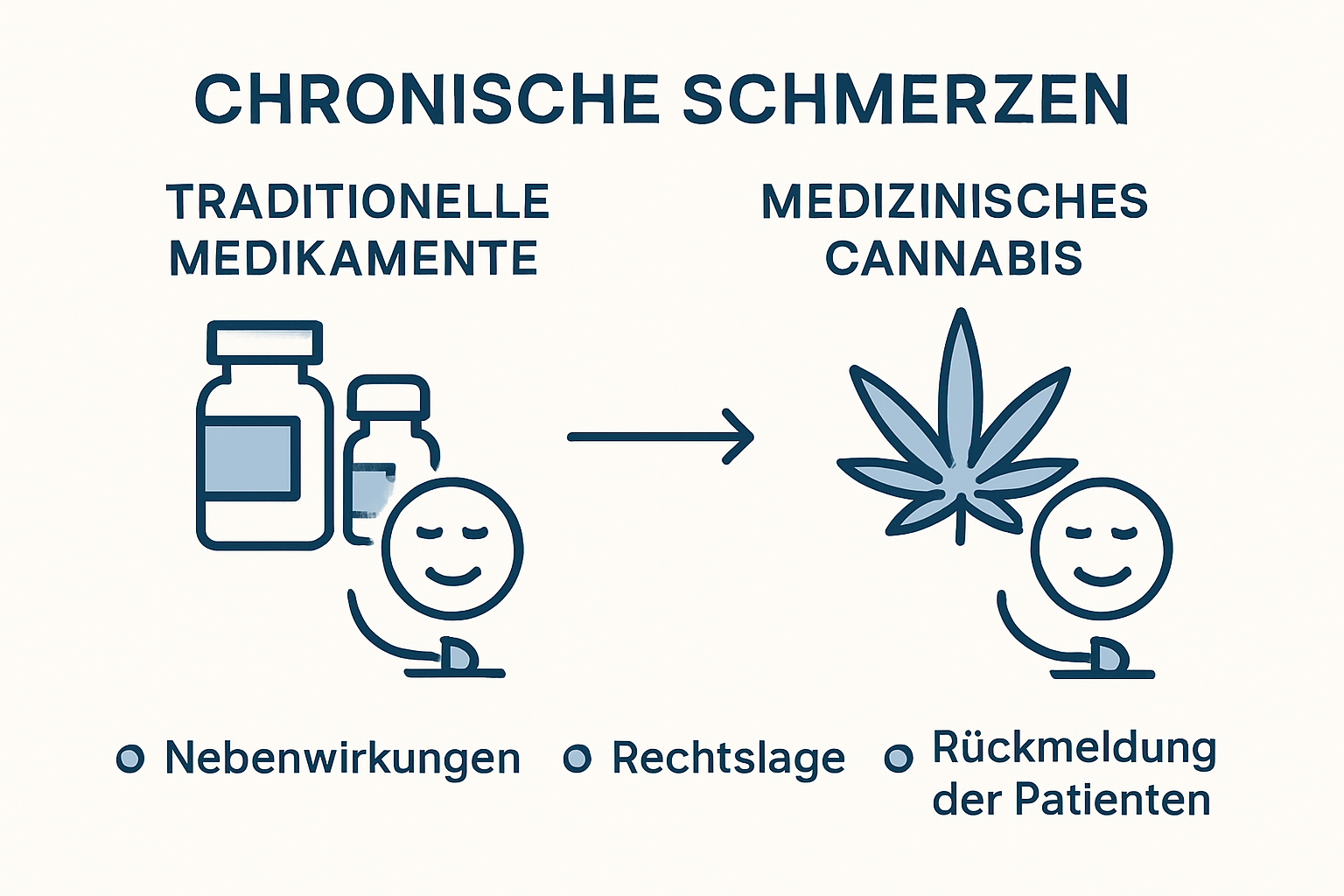 CHRONISCHE SCHMERZEN

TRADITIONELLE MEDIKAMENTE

MEDIZINISCHES CANNABIS

Nebenwirkungen

Rechtslage

Rückmeldung der Patienten